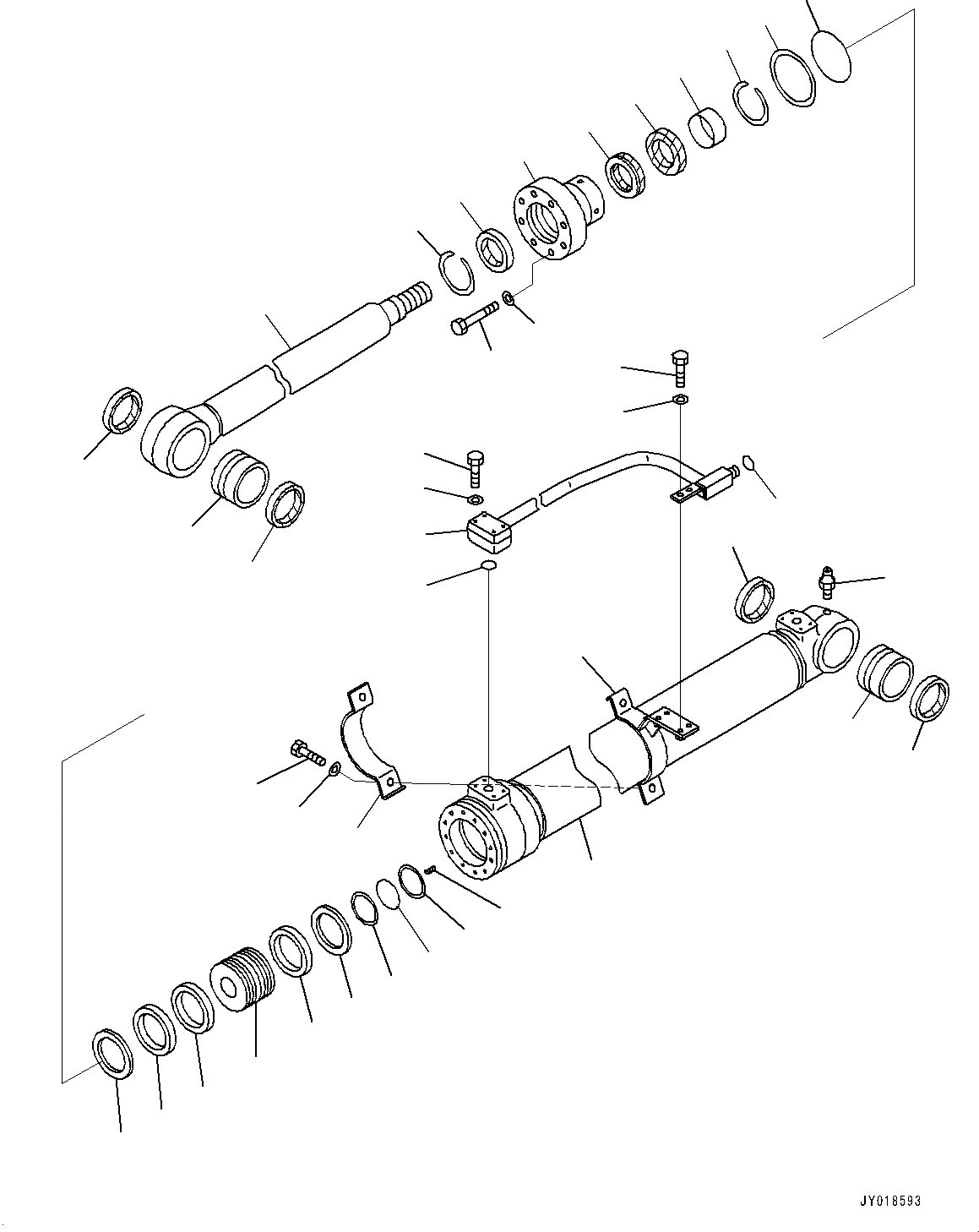 JY018593