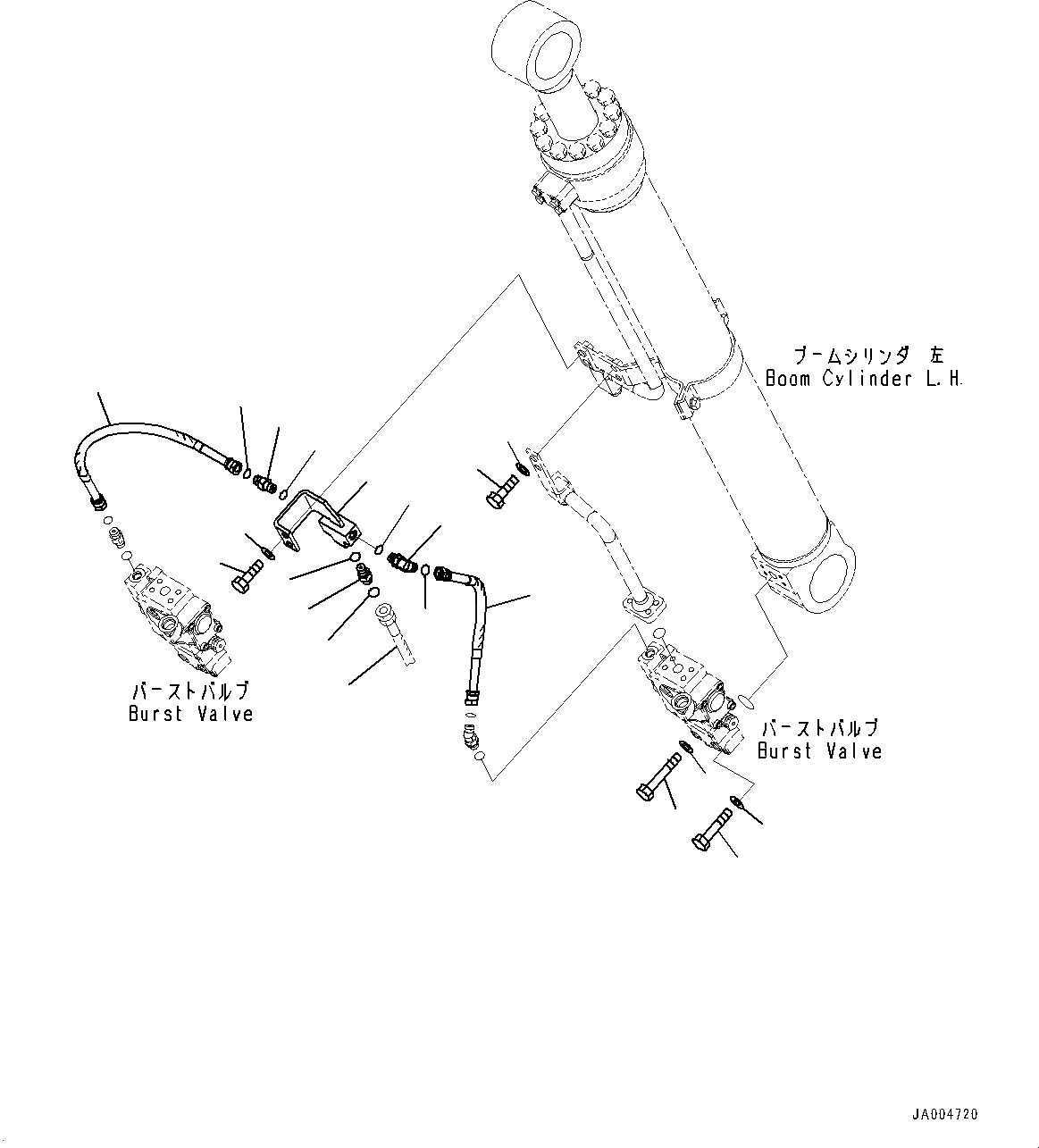 ブームシリンダ 左
Boom Cylinder L.H.

バーストバルブ
Burst Valve

バーストバルブ
Burst Valve

JA004720