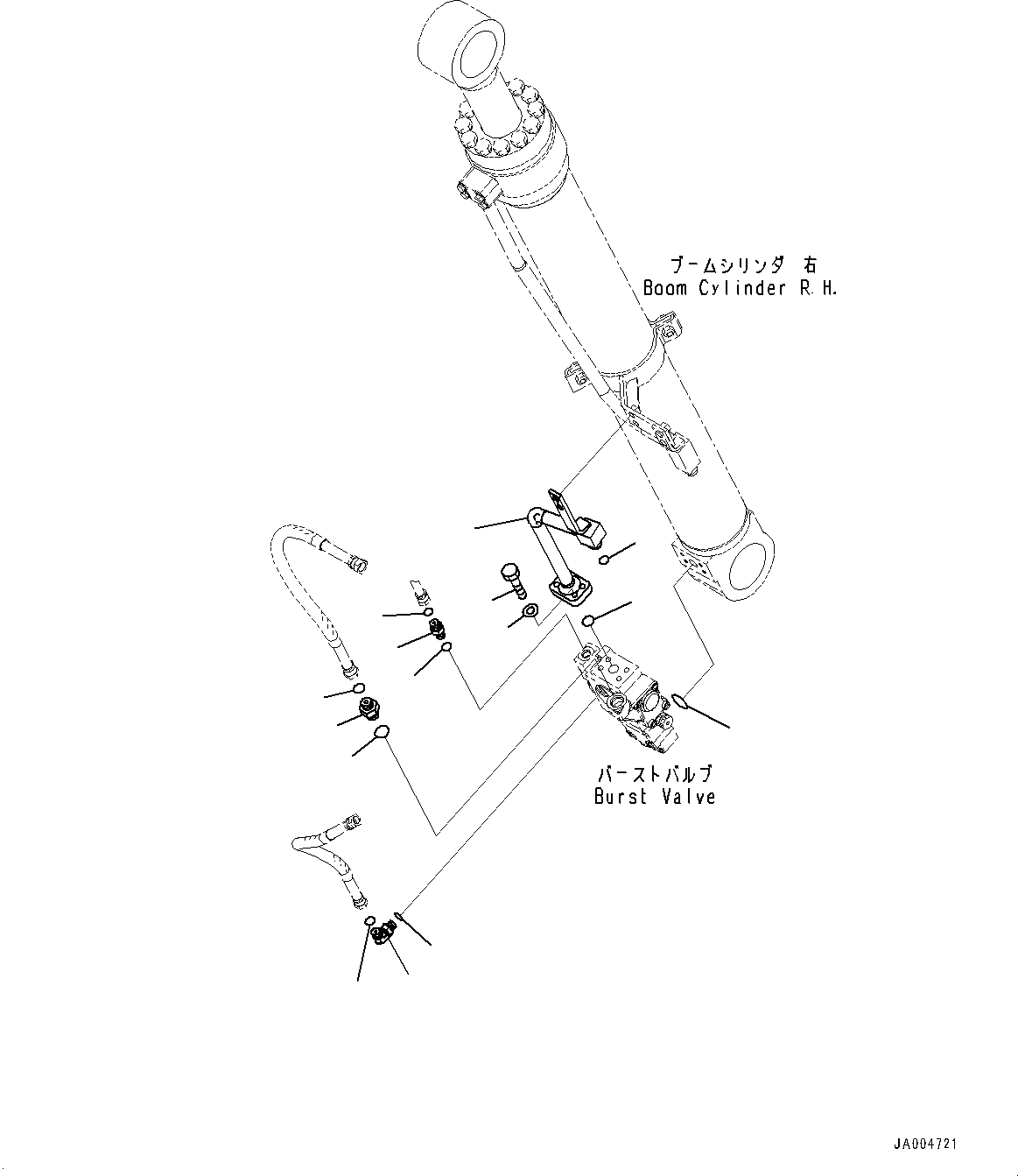 ブームシリンダ 右
Boom Cylinder R.H.

バーストバルブ
Burst Valve

JA004721