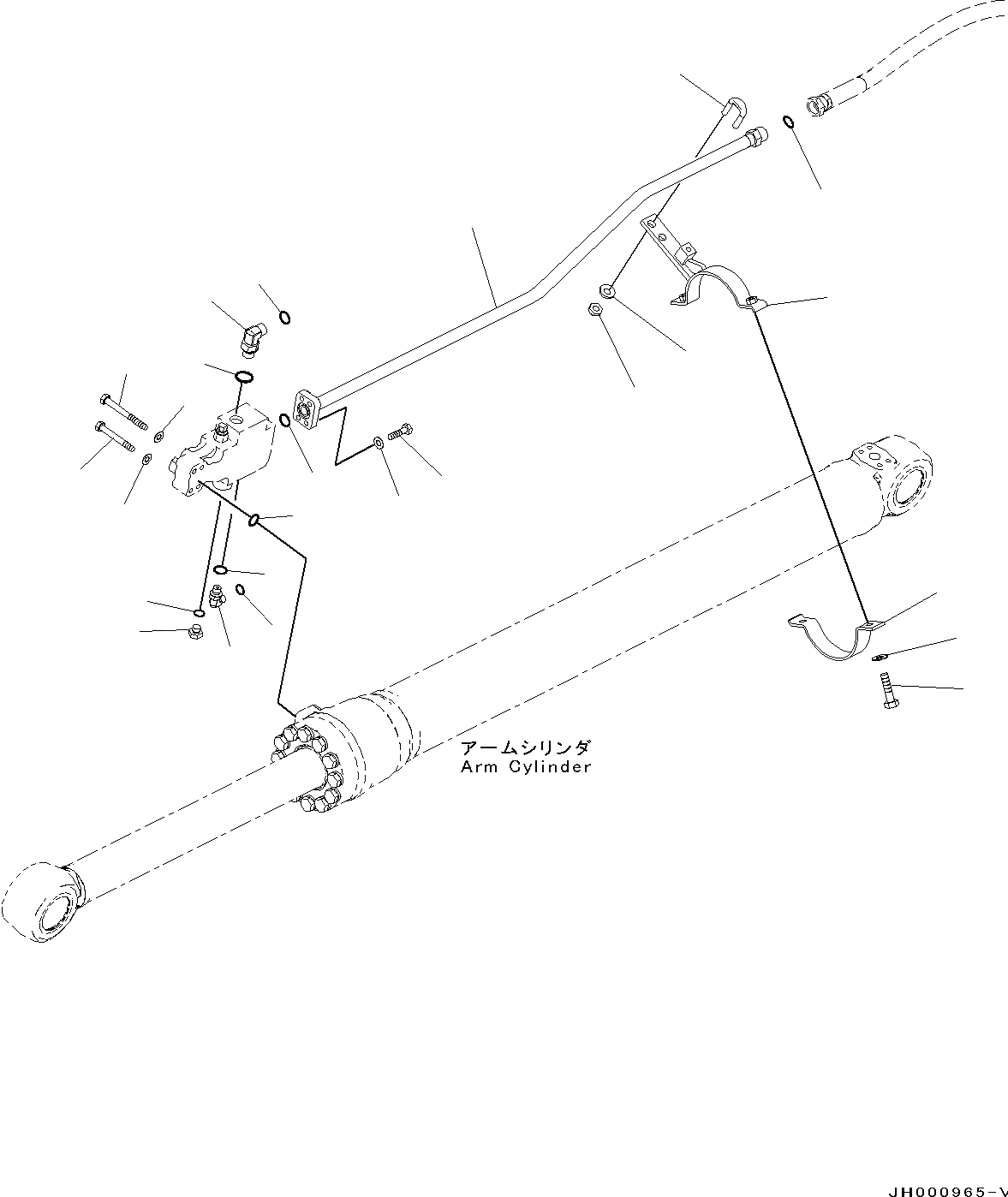 アームシリンダ
Arm Cylinder

JH000965-V