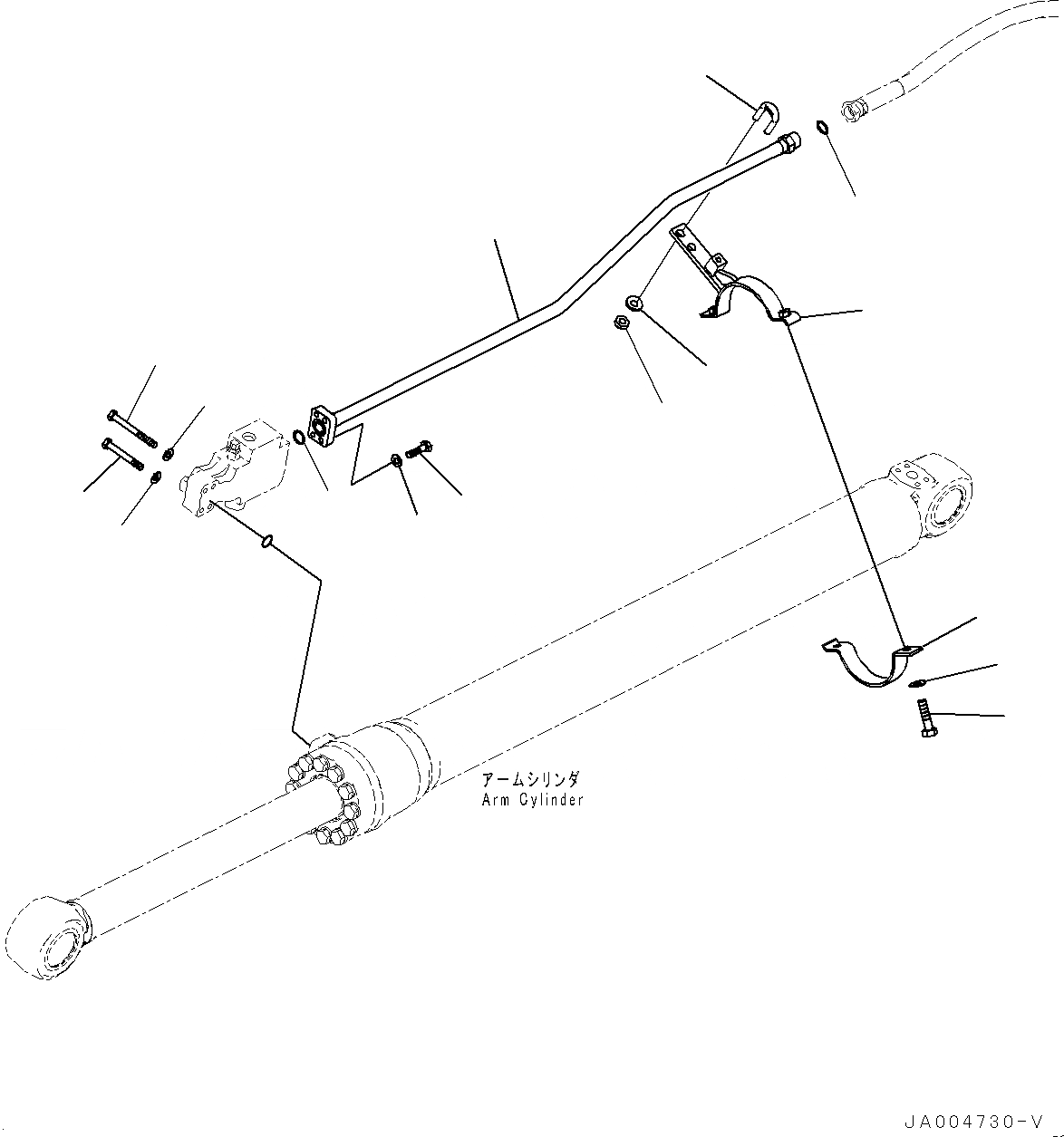 アームシリンダ
Arm Cylinder

JA004730-V