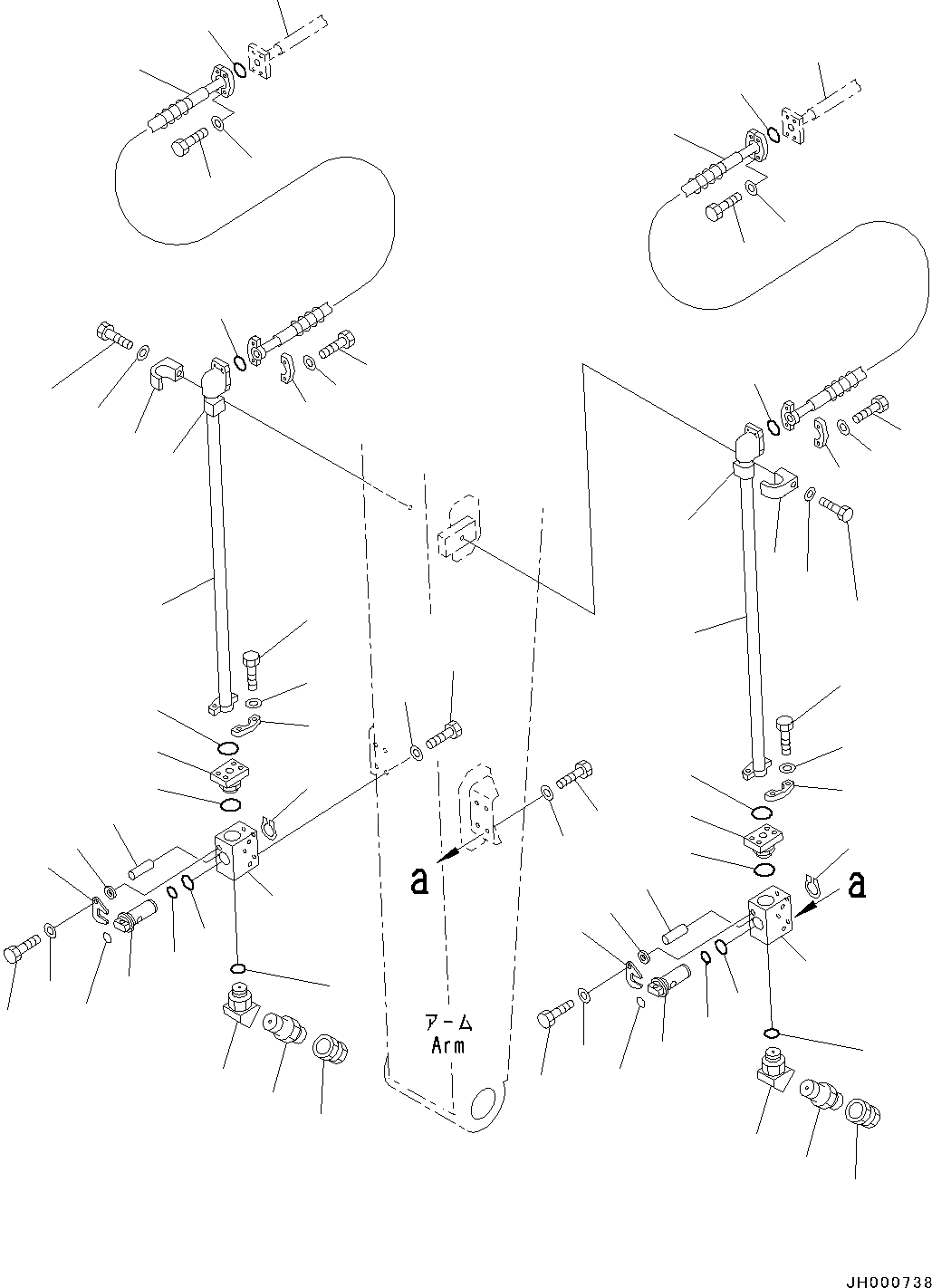 a

a

アーム
Arm

JH000738