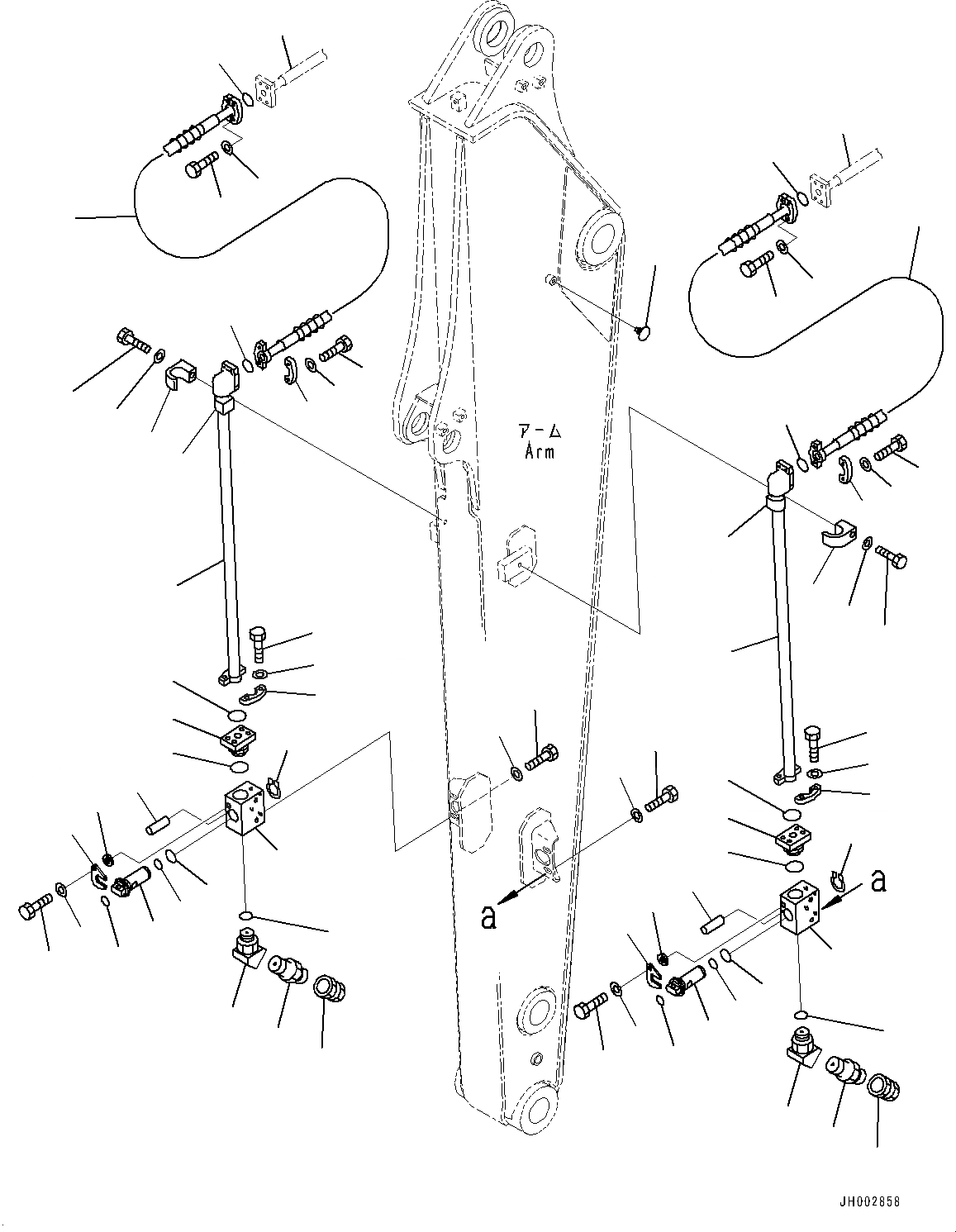 アーム
Arm

a

a

JH002858