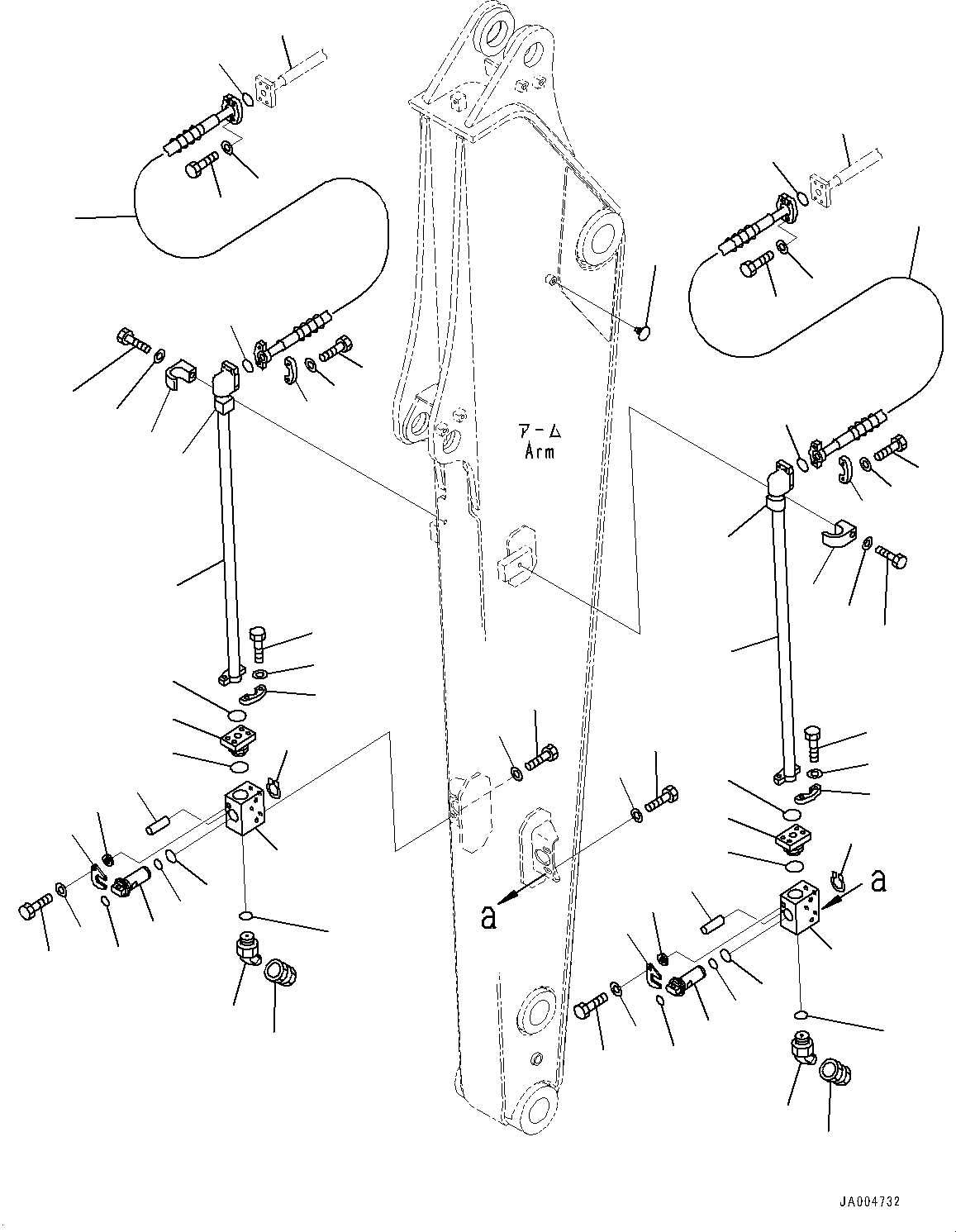 アーム
Arm

a

a

JA004732