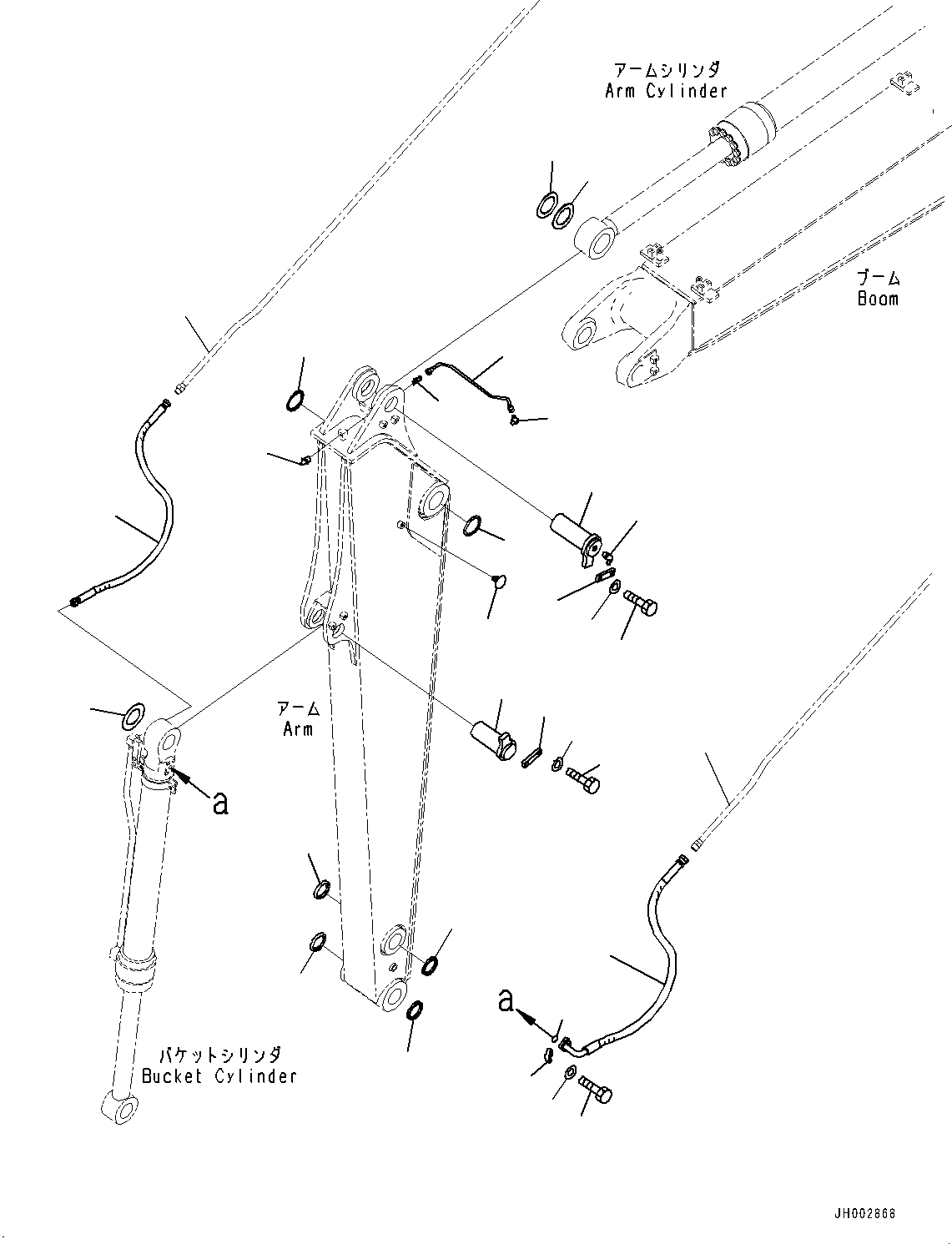 アームシリンダ
Arm Cylinder

ブーム
Boom

アーム
Arm

a

a

バケットシリンダ
Bucket Cylinder

JH002868