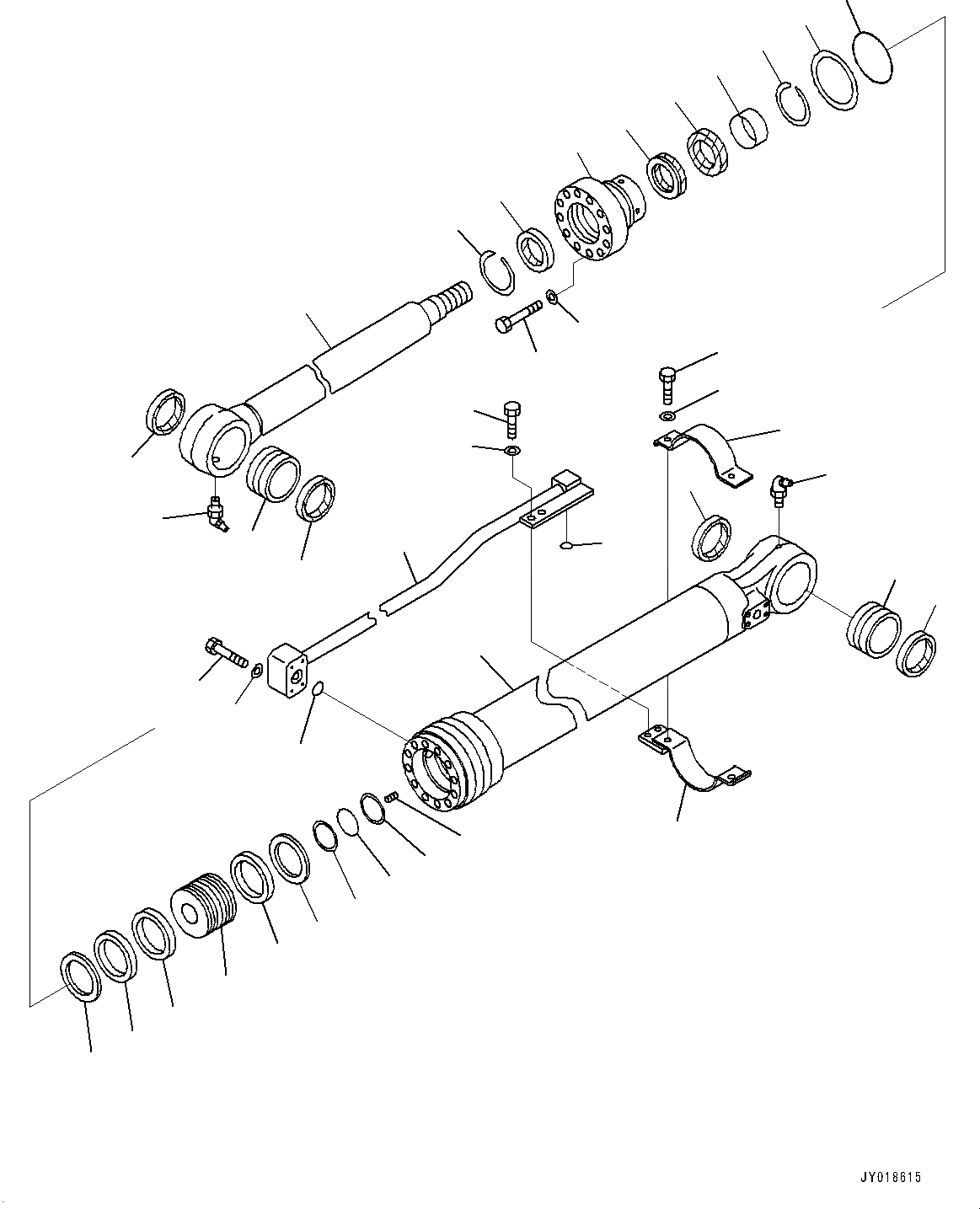 JY018615