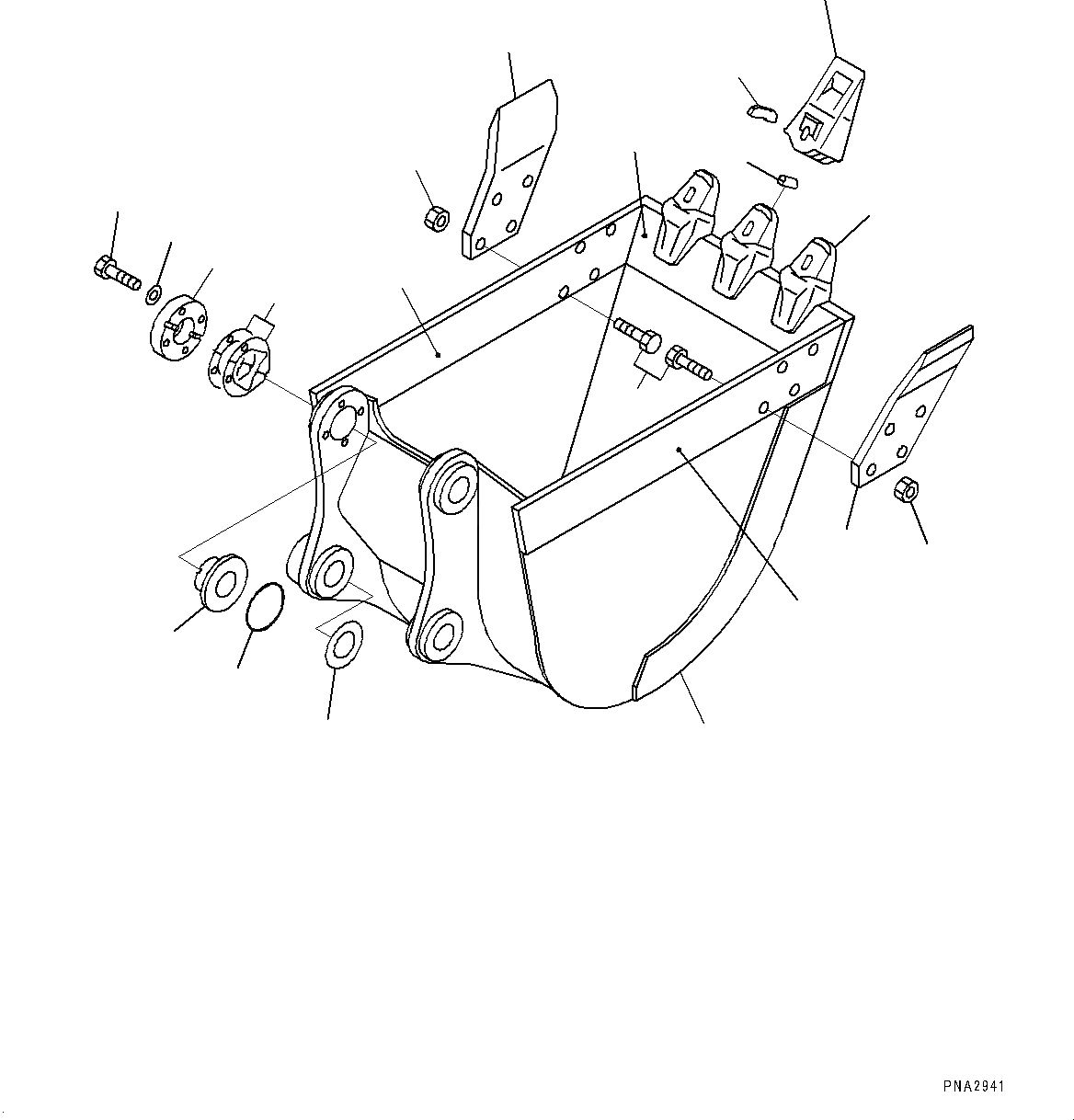 PNA2941