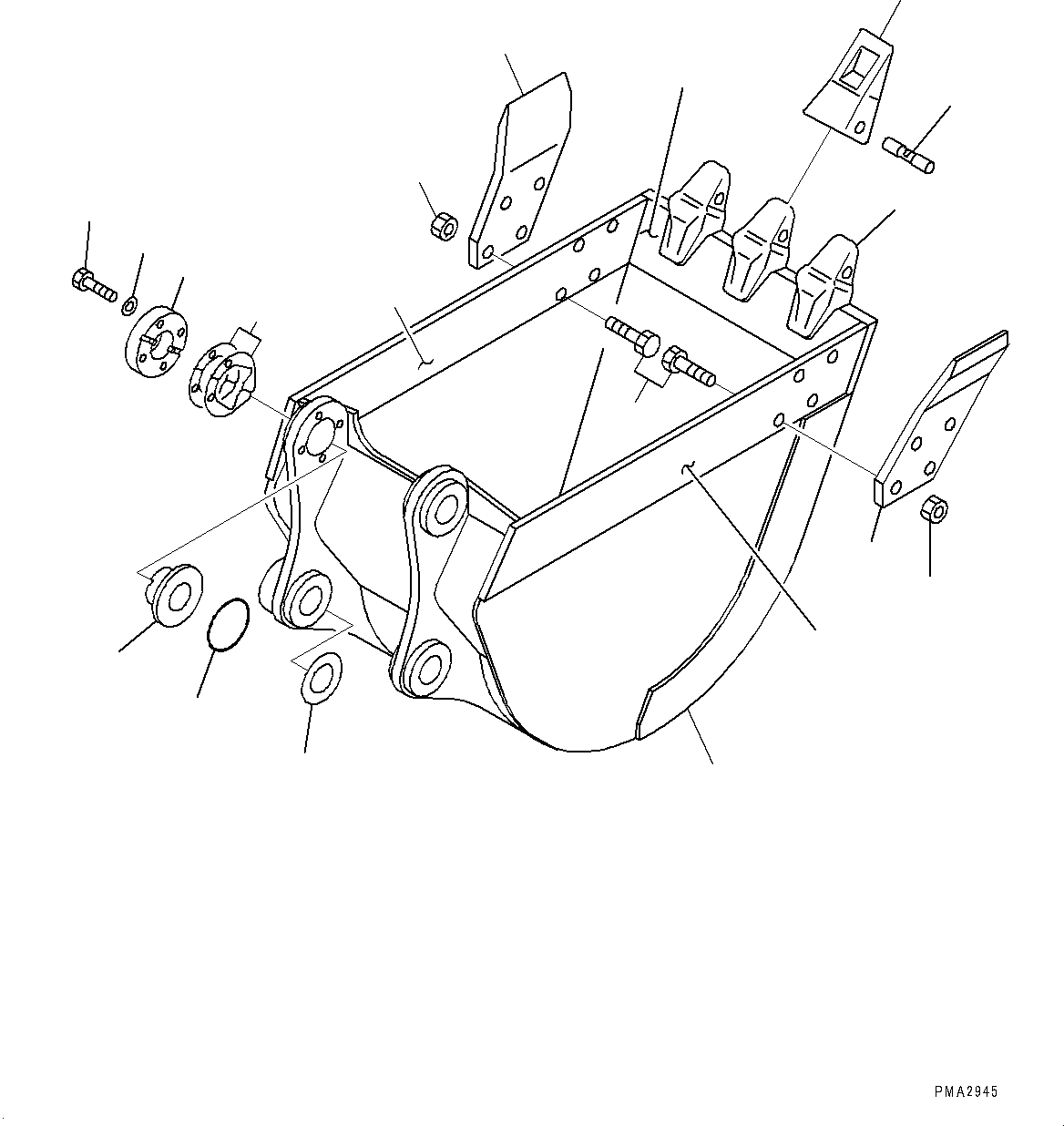 PMA2945