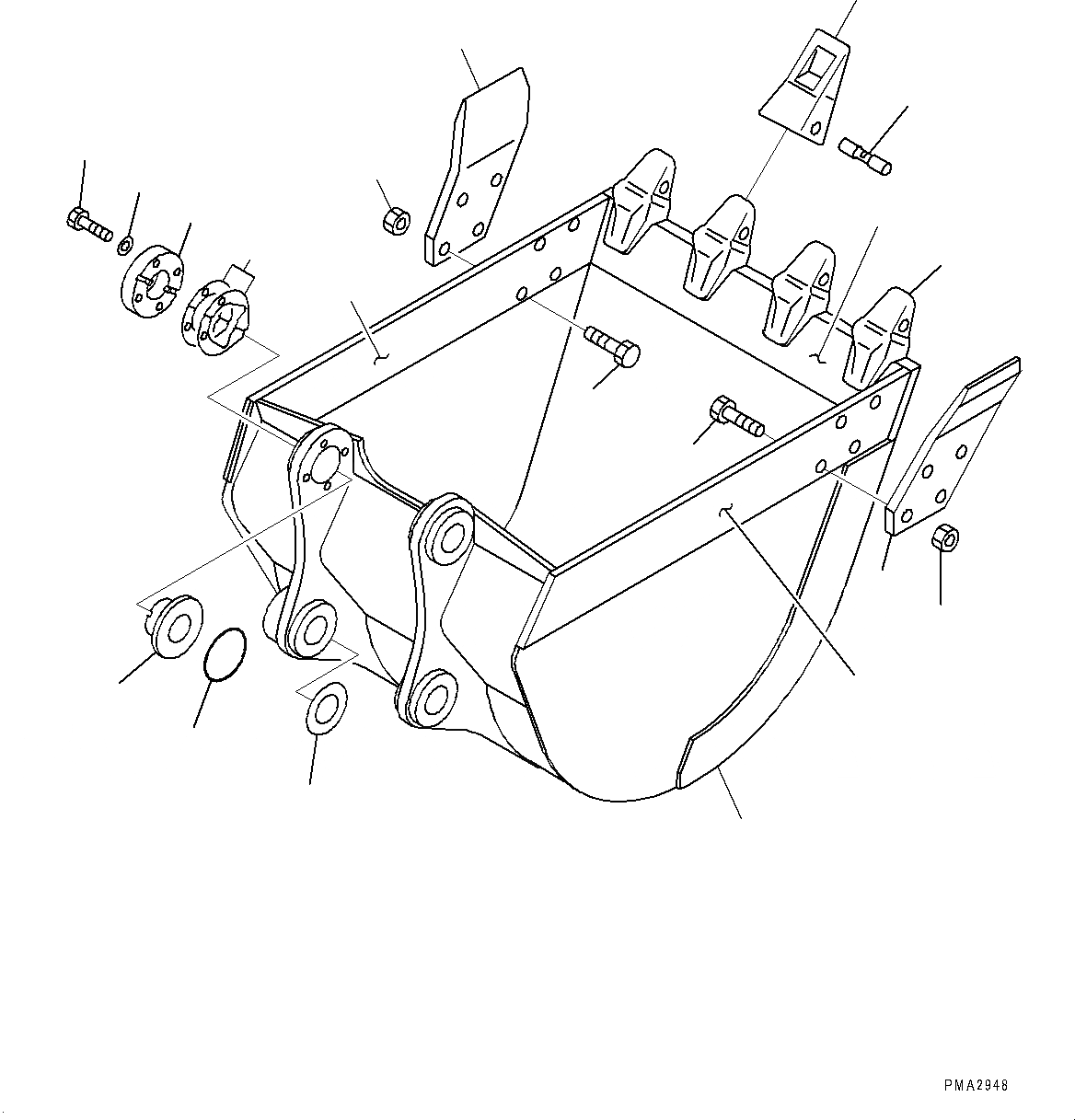 PMA2948