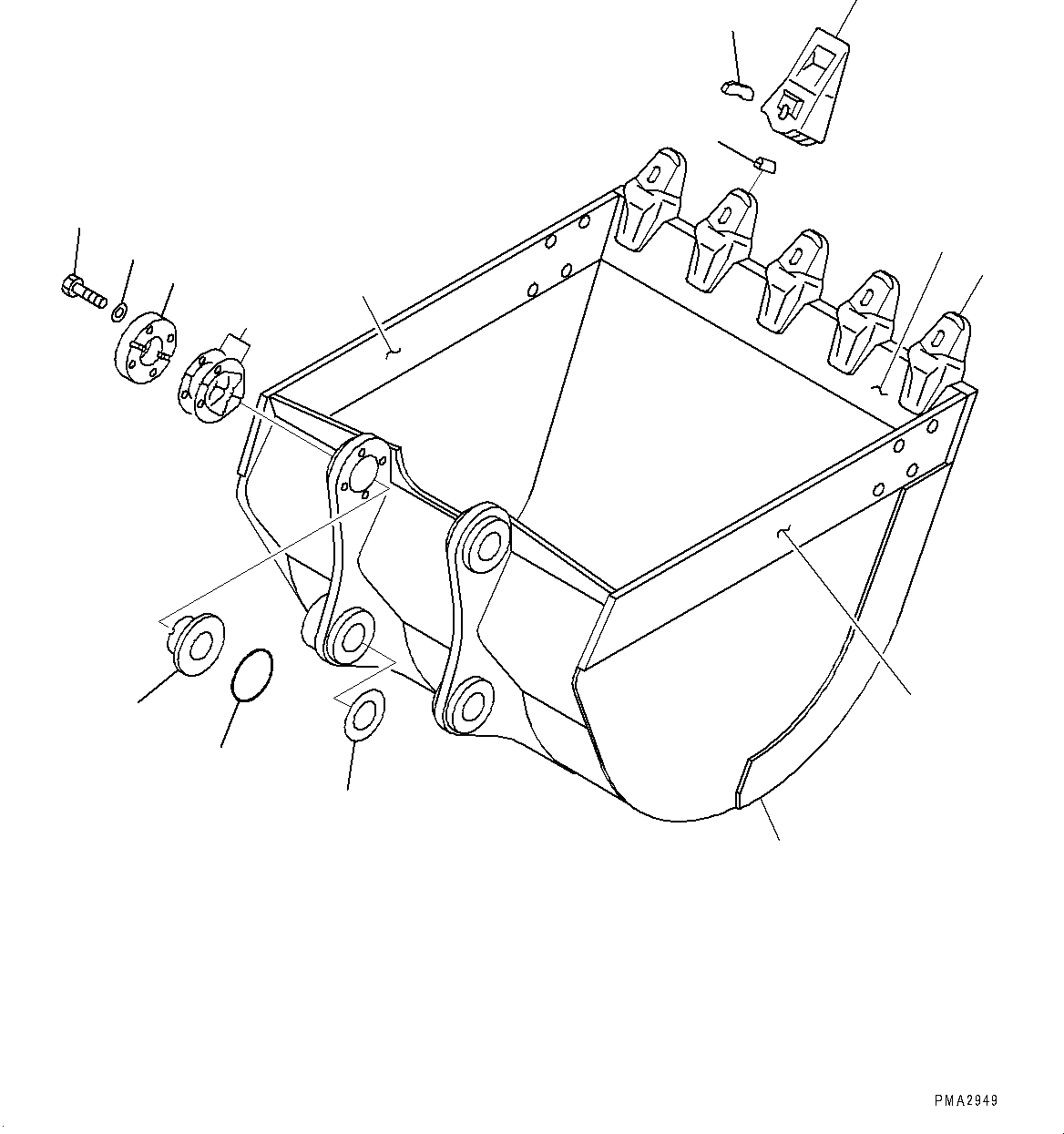 PMA2949