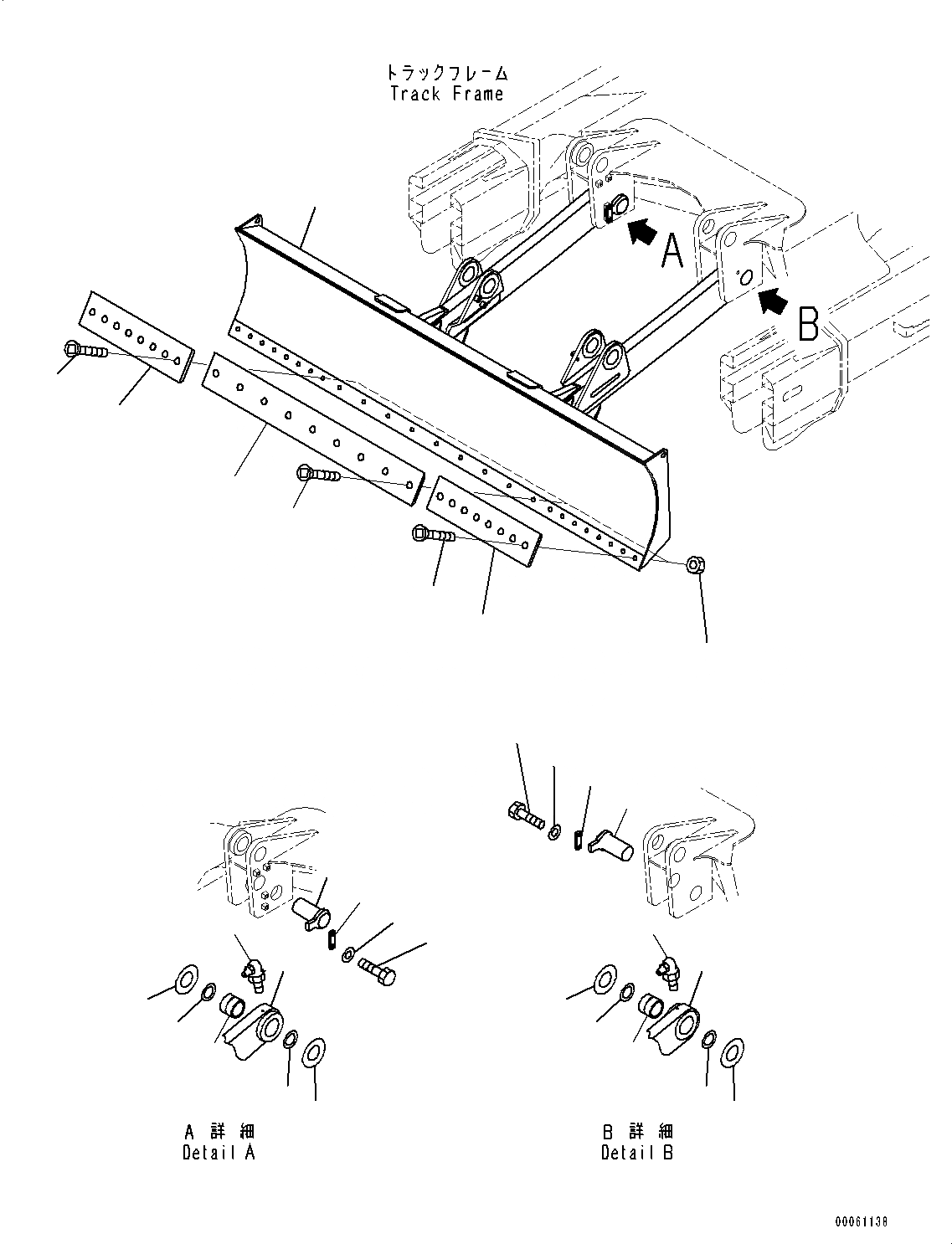 トラックフレーム
Track Frame

A

B

A 詳 細
Detail A

B 詳 細
Detail B

00061138