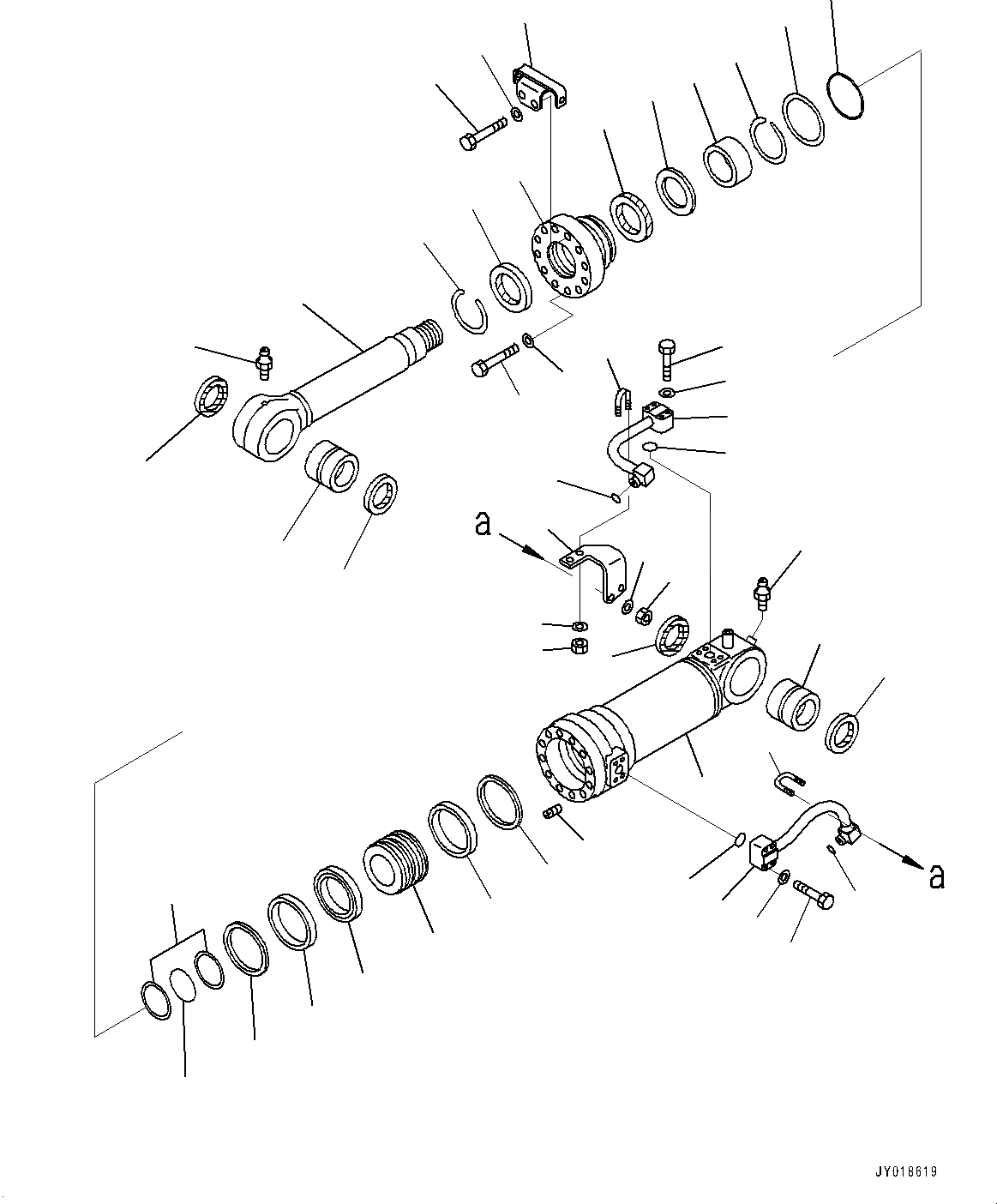 a

a

JY018619