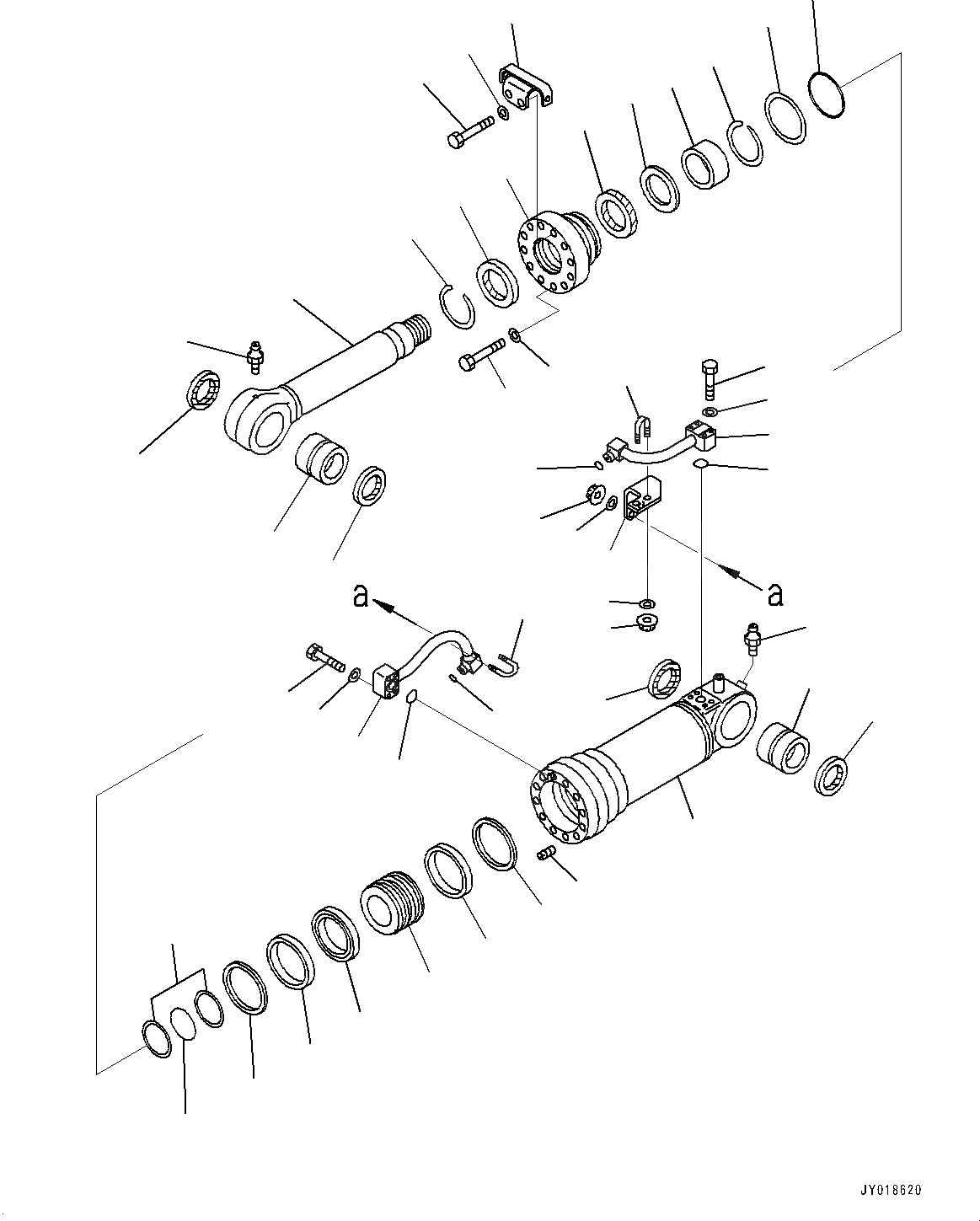 a

a

JY018620