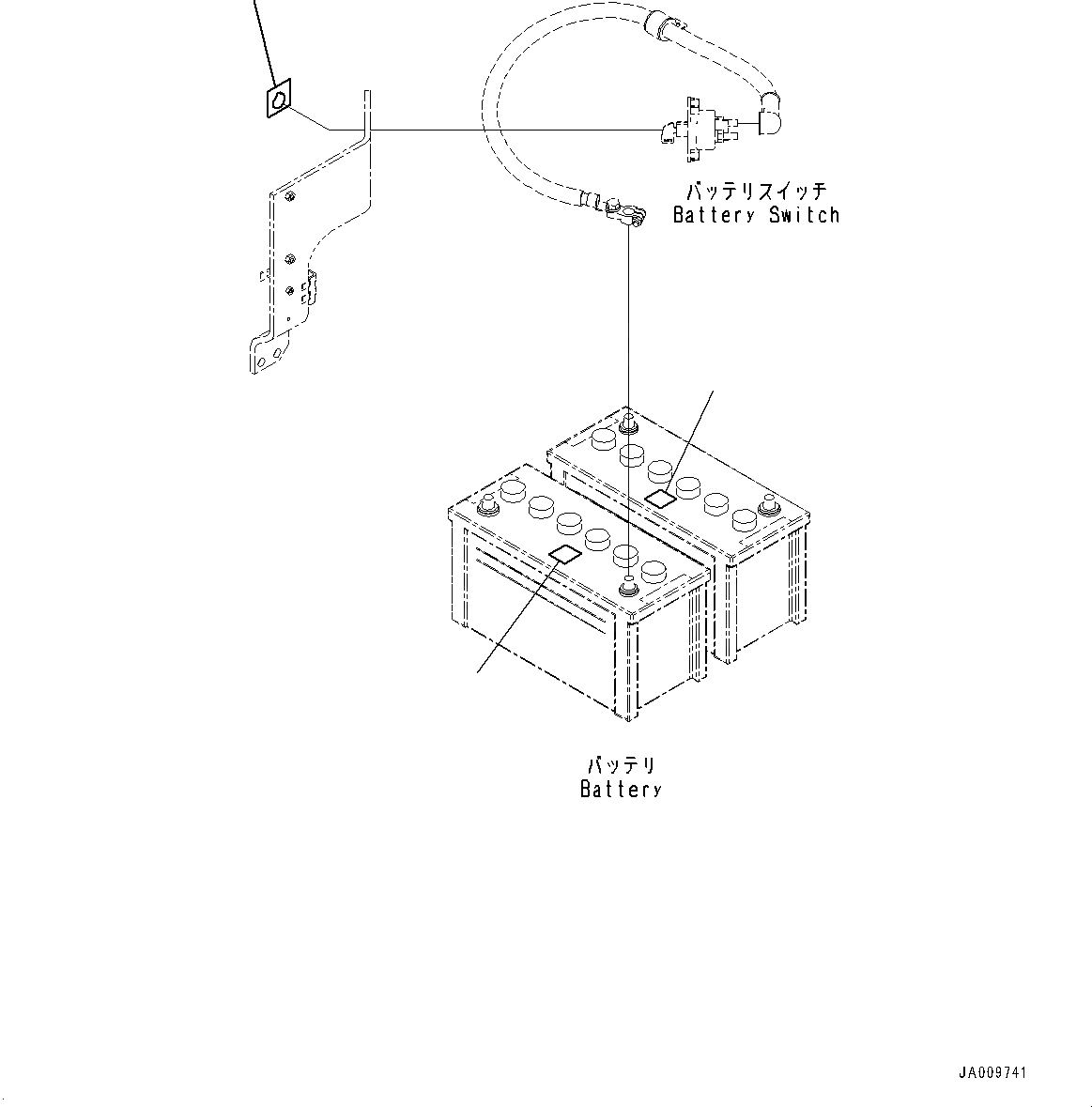 バッテリスイッチ
Battery Switch

バッテリ
Battery

JA009741