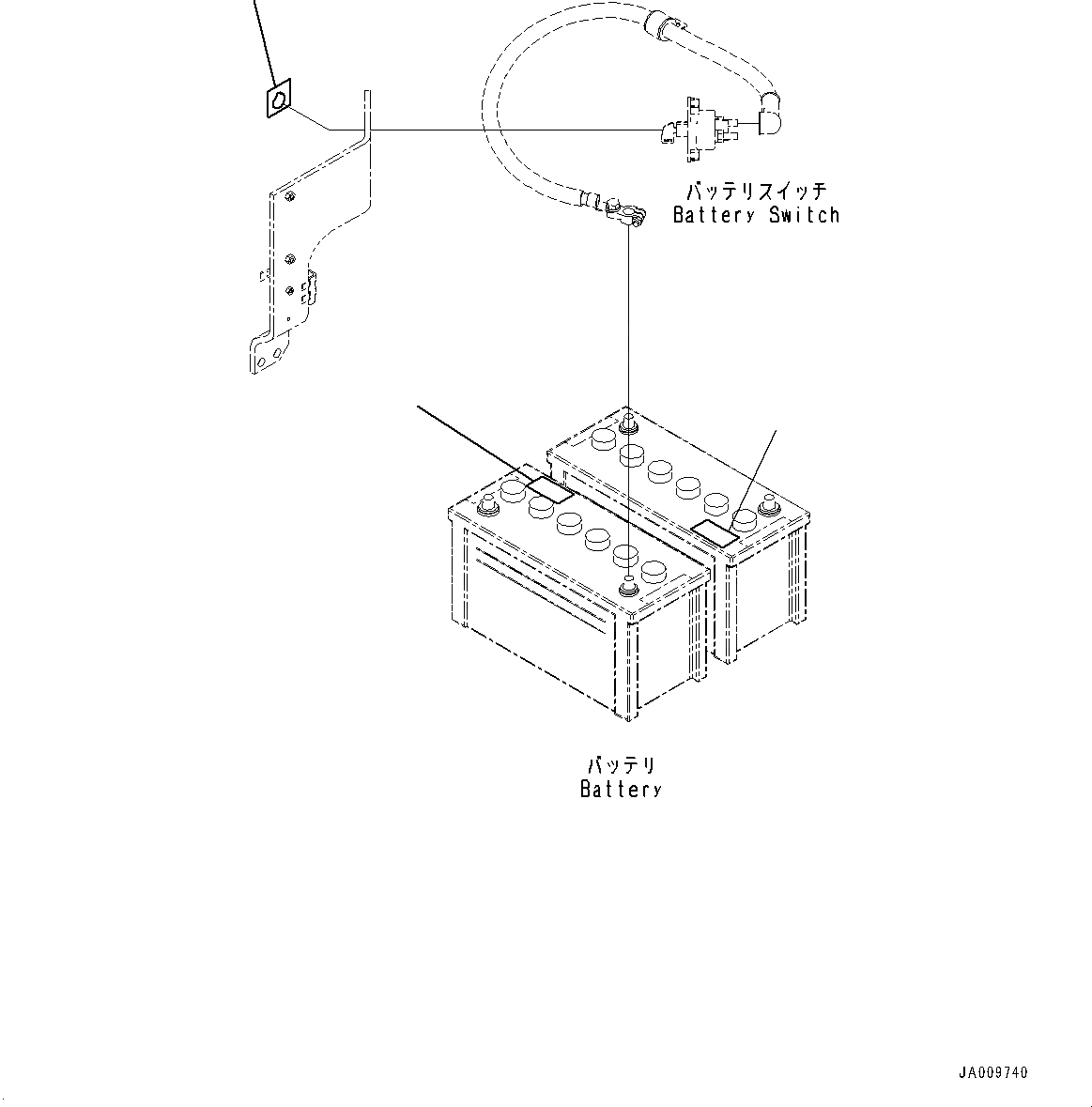 バッテリスイッチ
Battery Switch

バッテリ
Battery

JA009740