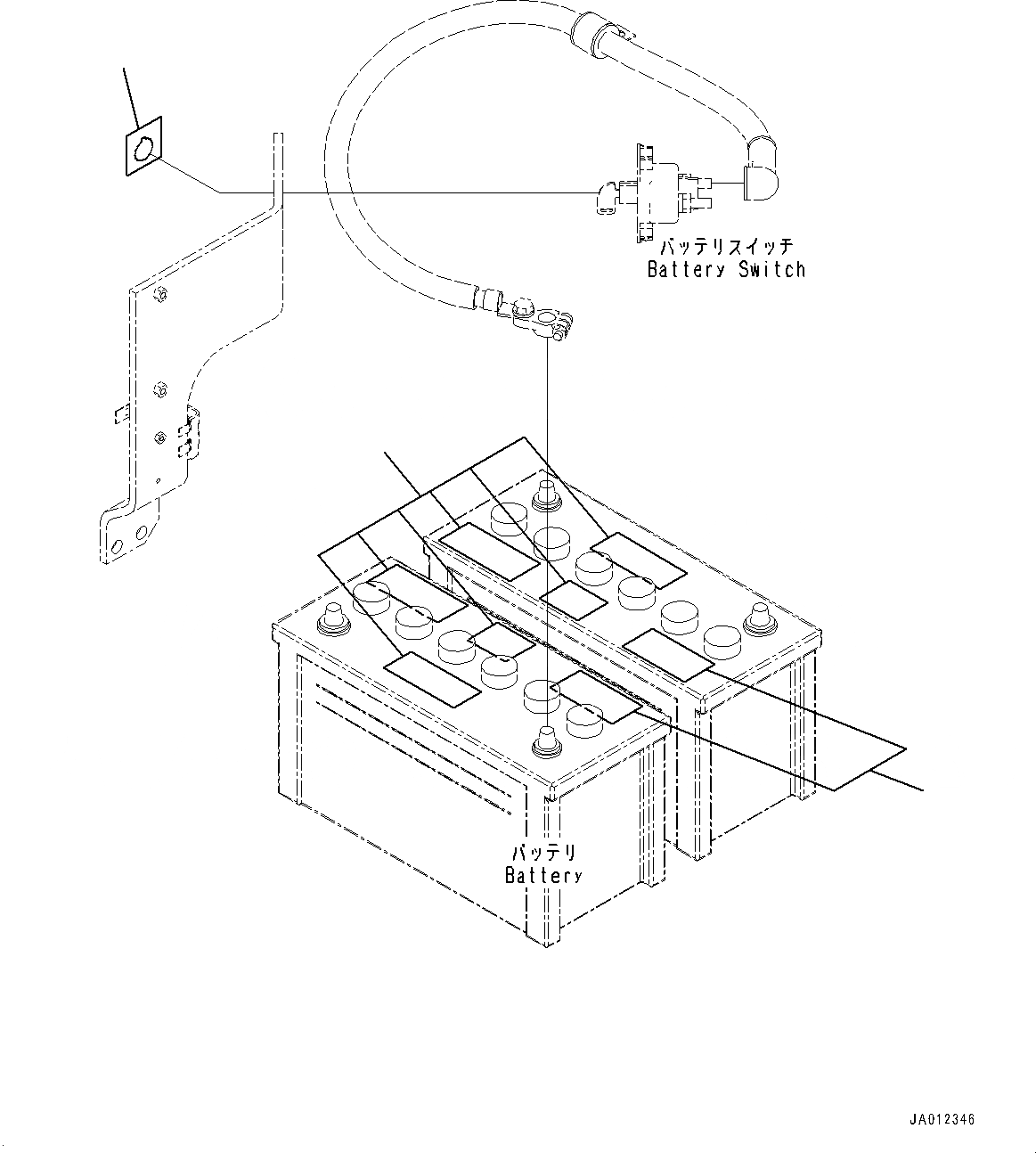 バッテリスイッチ
Battery Switch

バッテリ
Battery

JA012346