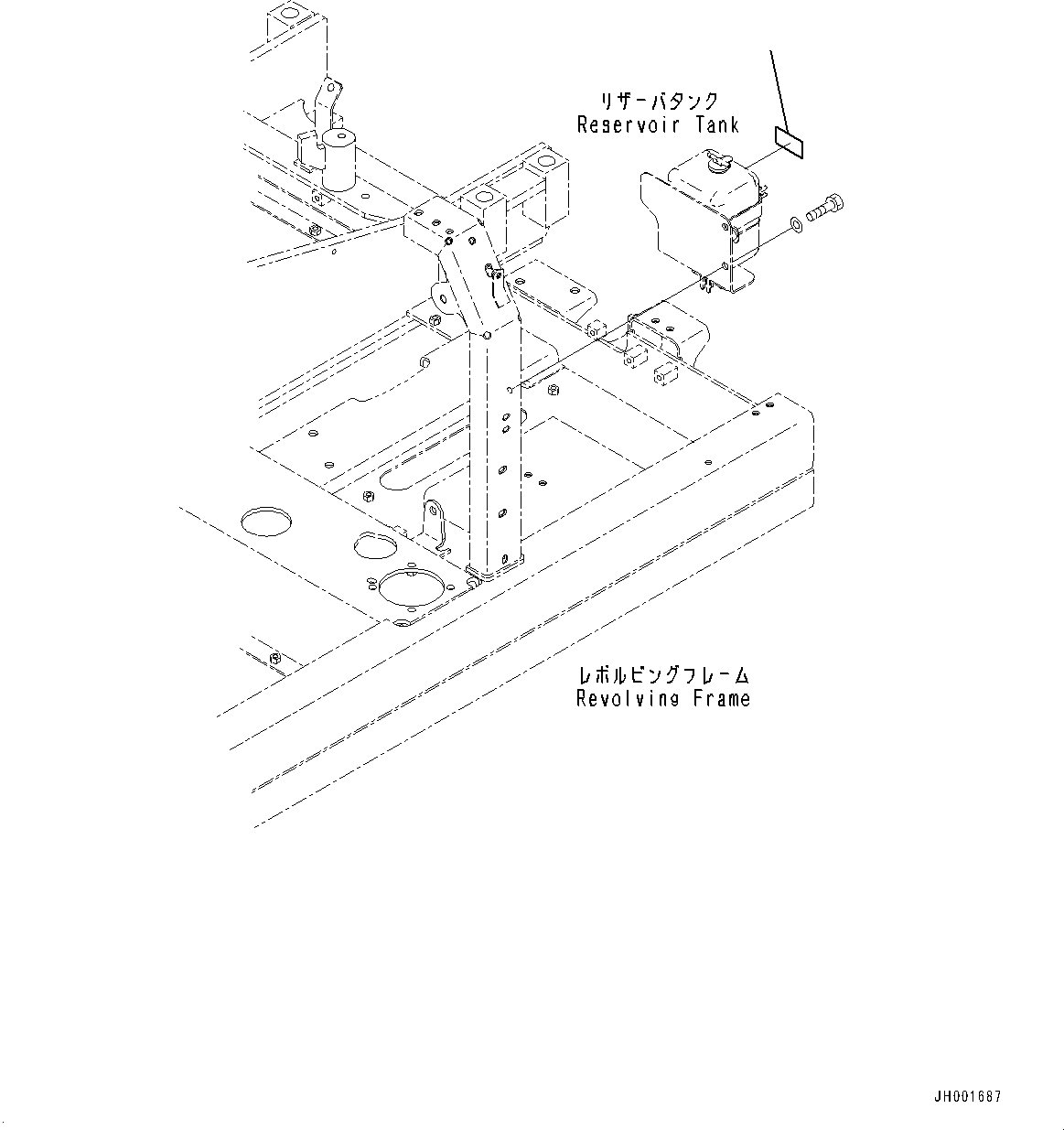 リザーバタンク
Reservoir Tank

レボルビングフレーム
Revolving Frame

JH001687