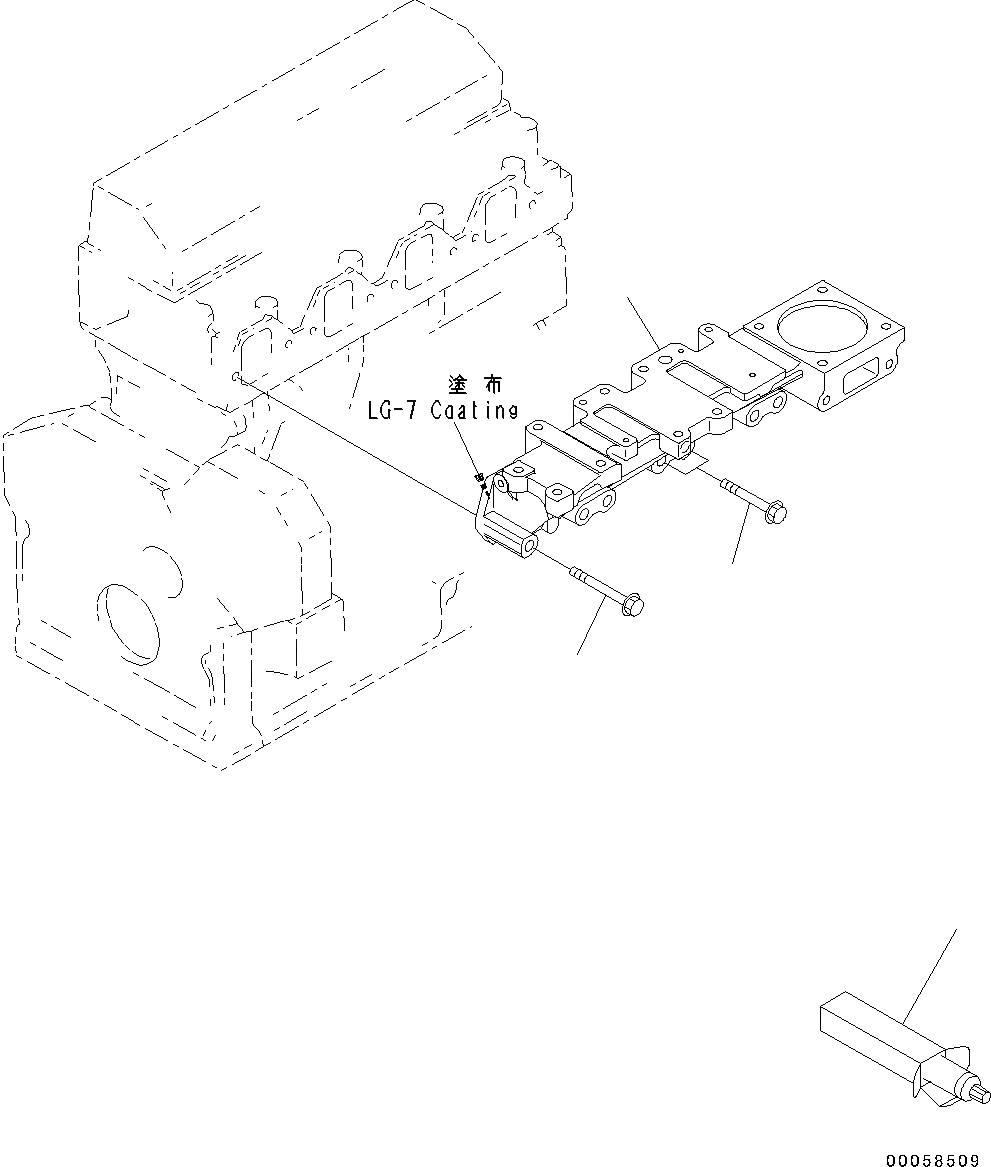 塗布
LG-7 Coating

00058509