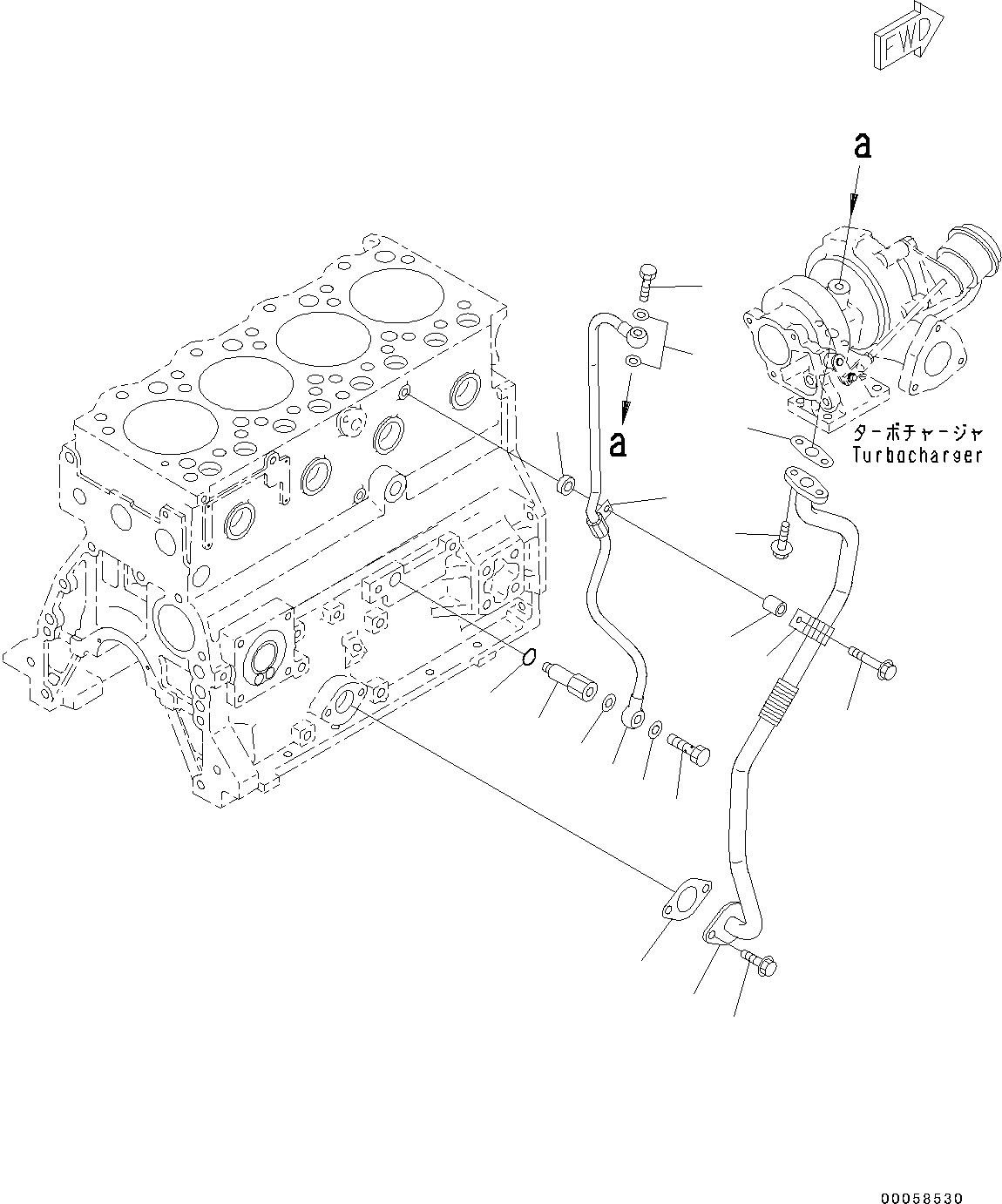 FWD

a

a

ターボチャージャ
Turbocharger

00058530