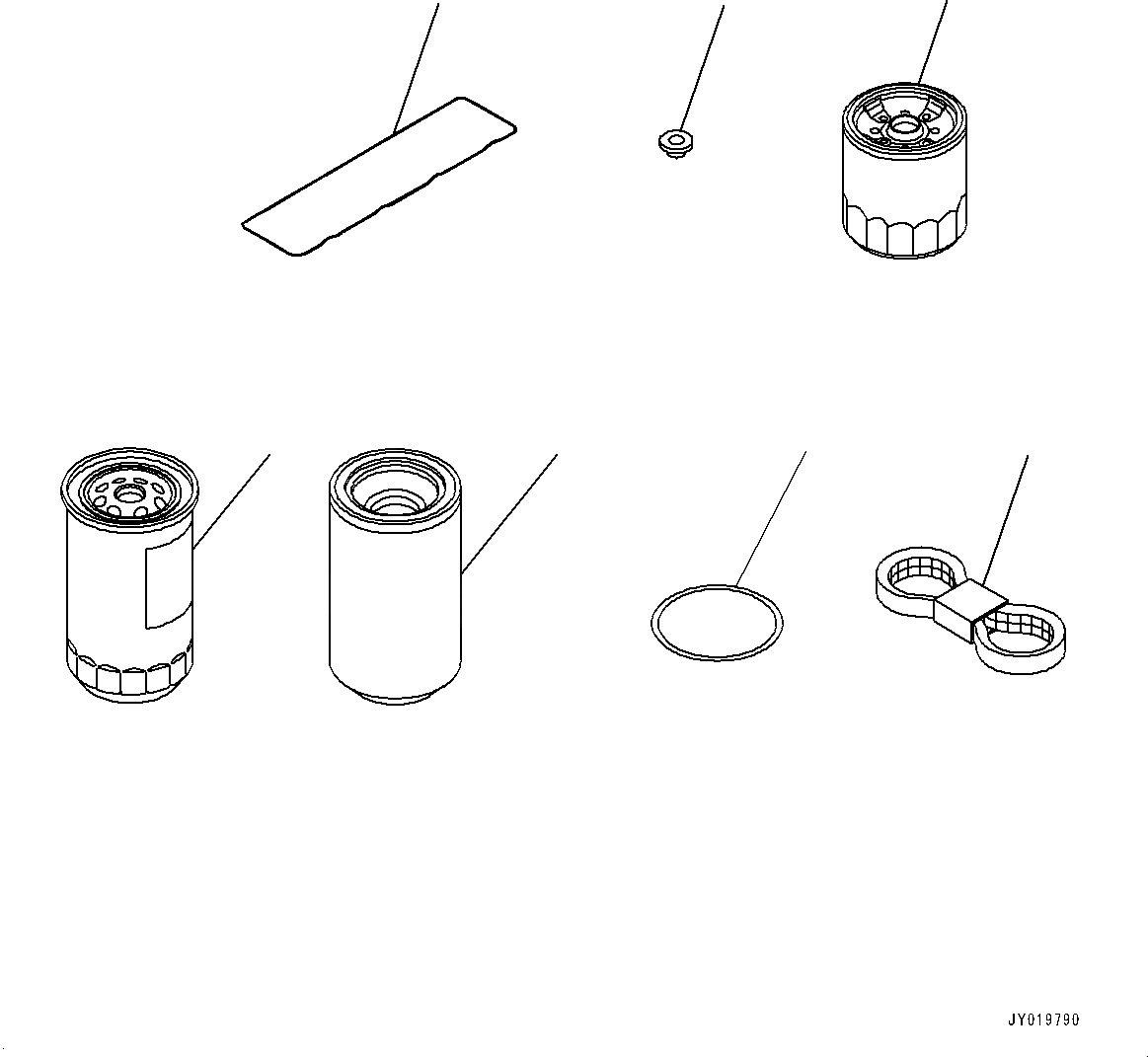 JY019790