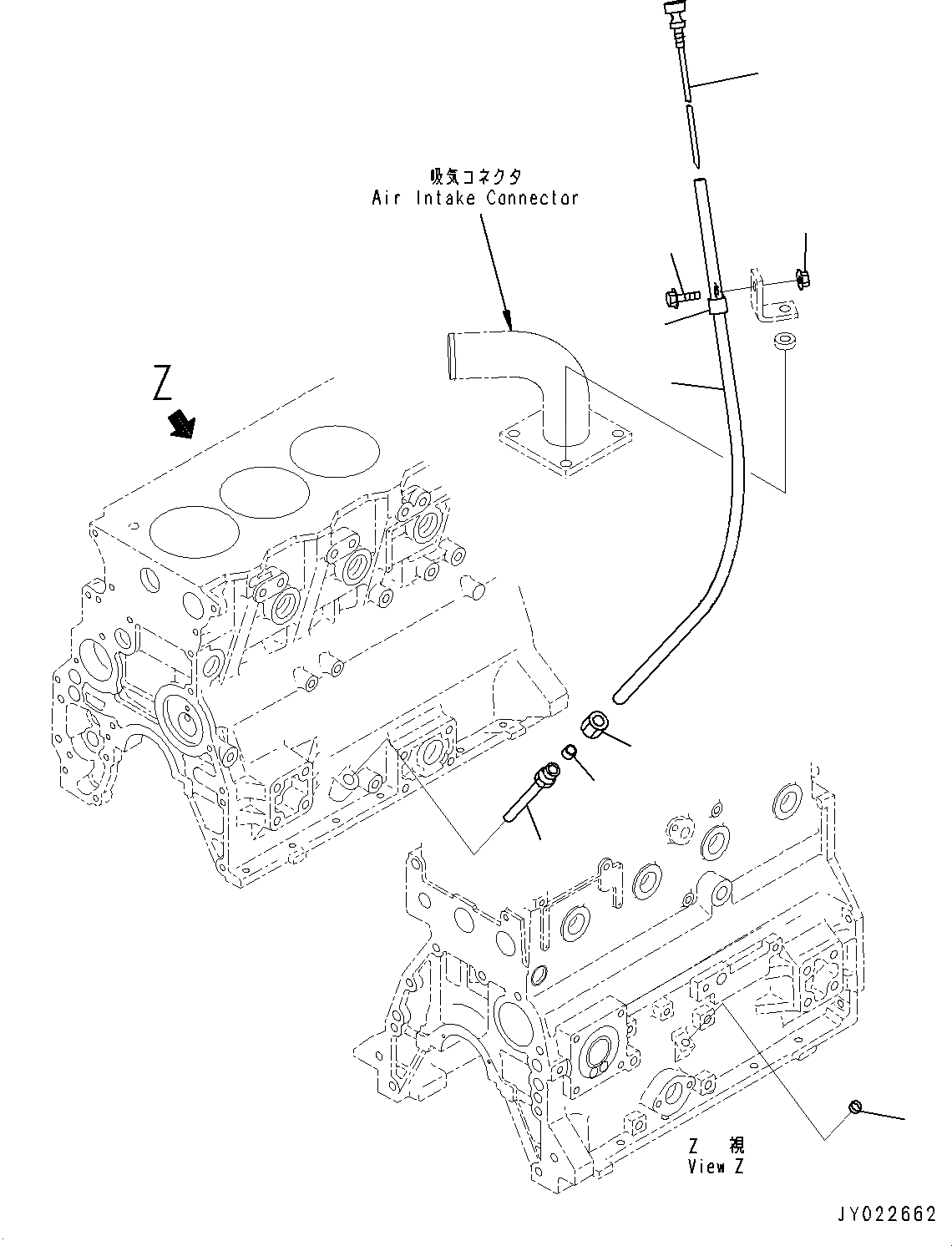 吸気コネクタ
Air Intake Connector

Z

Z 視
View Z

JY022662