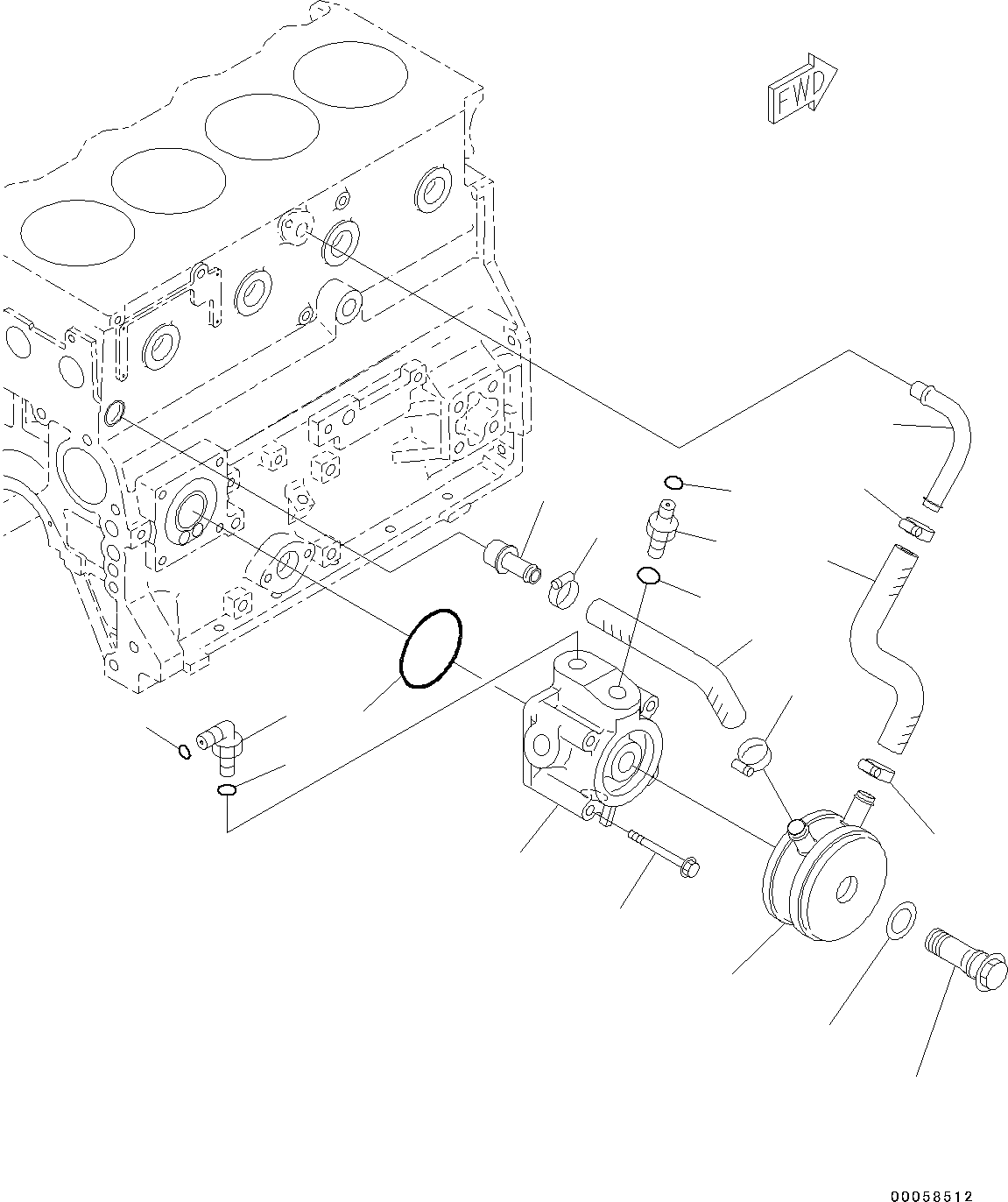 FWD

00058512