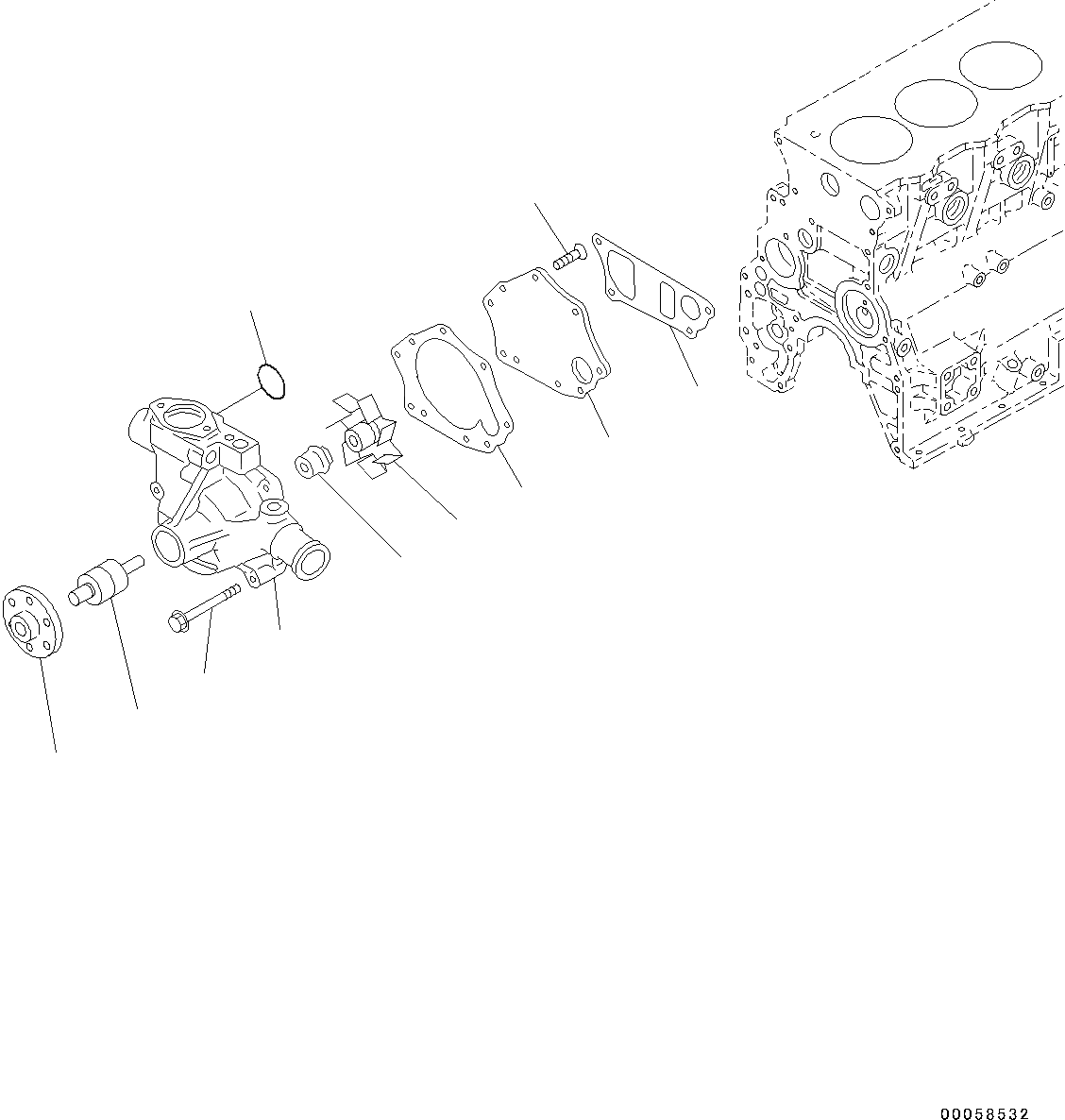 00058532