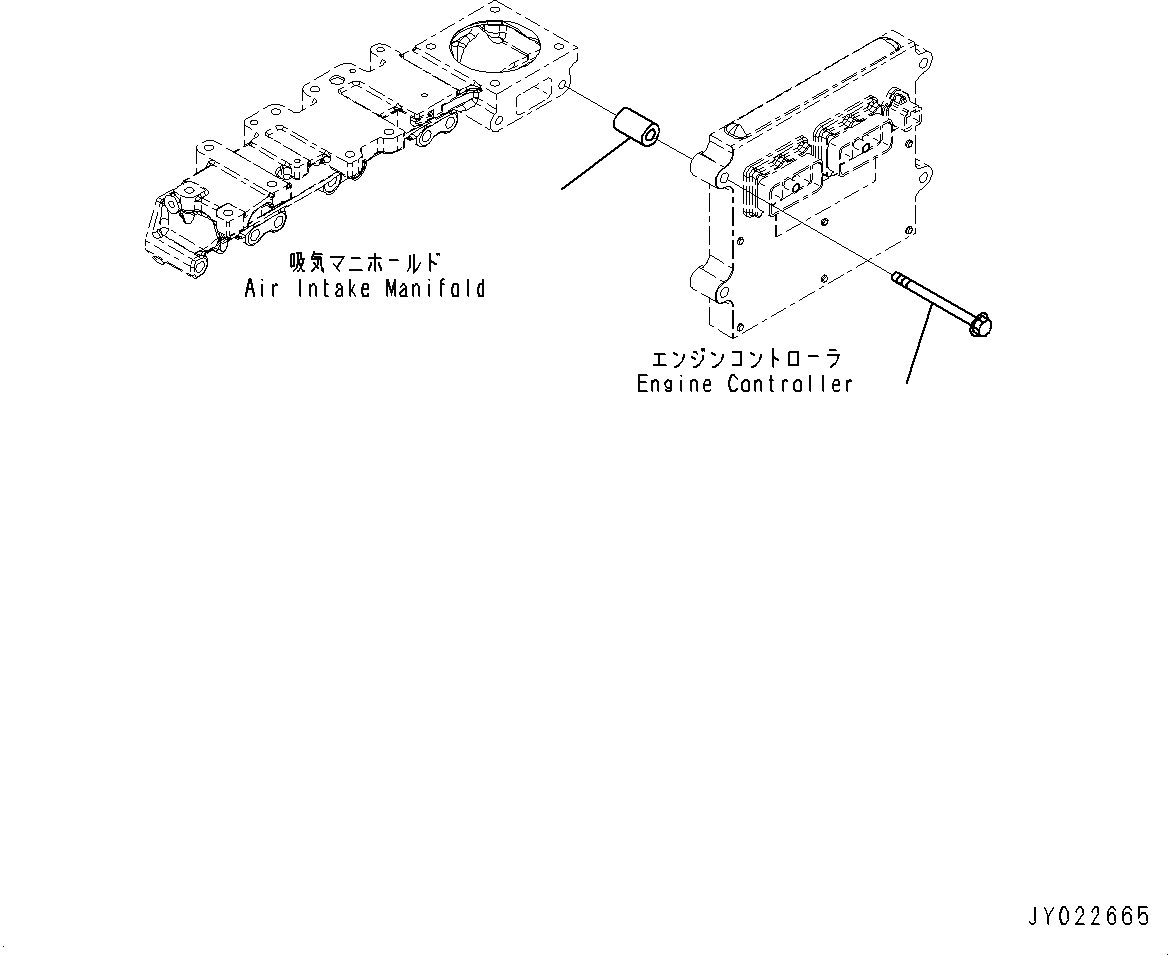 吸気マニホールド
Air Intake Manifold

エンジンコントローラ
Engine Controller

JY022665