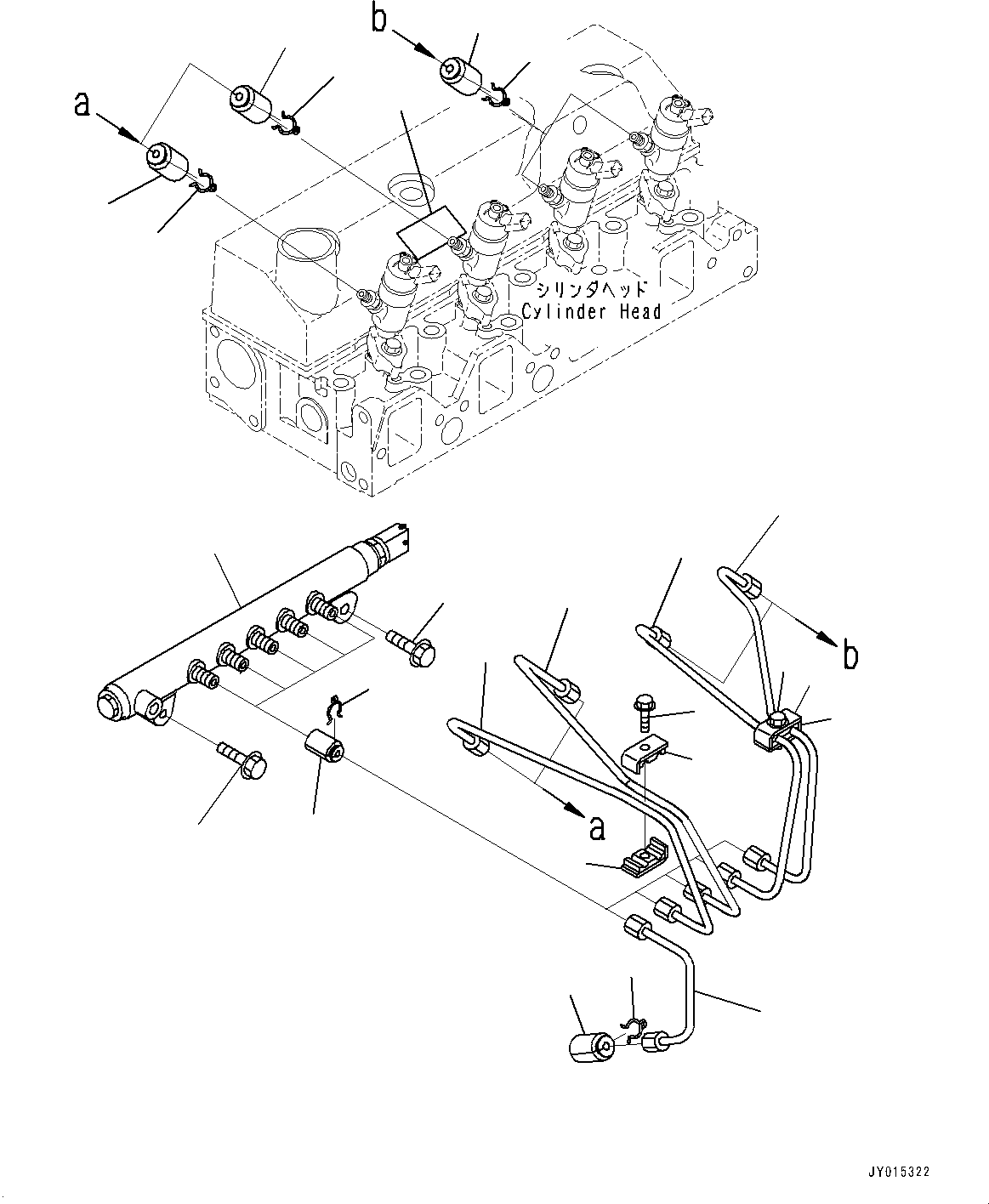 b

a

シリンダヘッド
Cylinder Head

b

a

JY015322