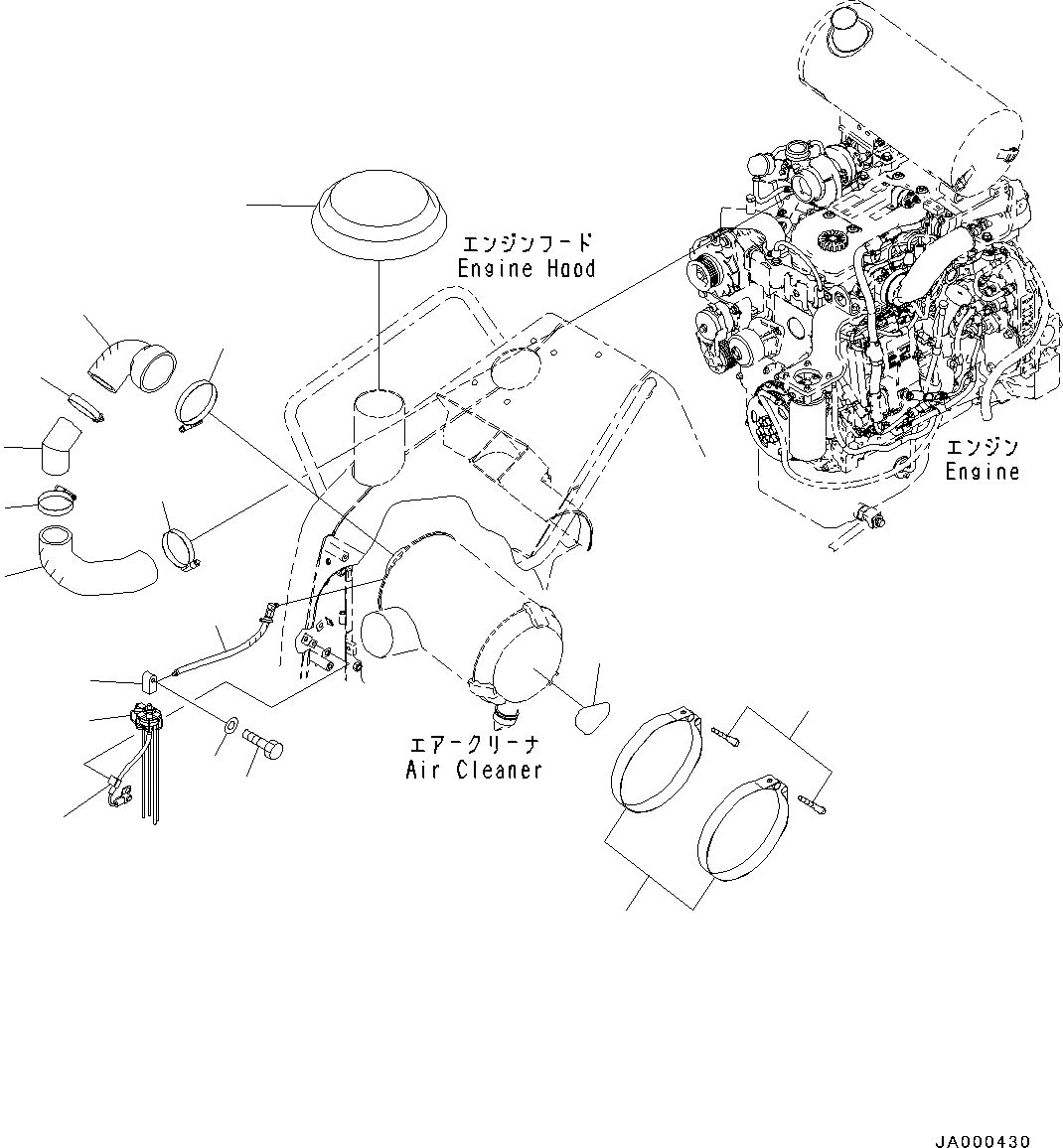 エンジンフード
Engine Hood

エンジン
Engine

エアークリーナ
Air Cleaner

JA000430