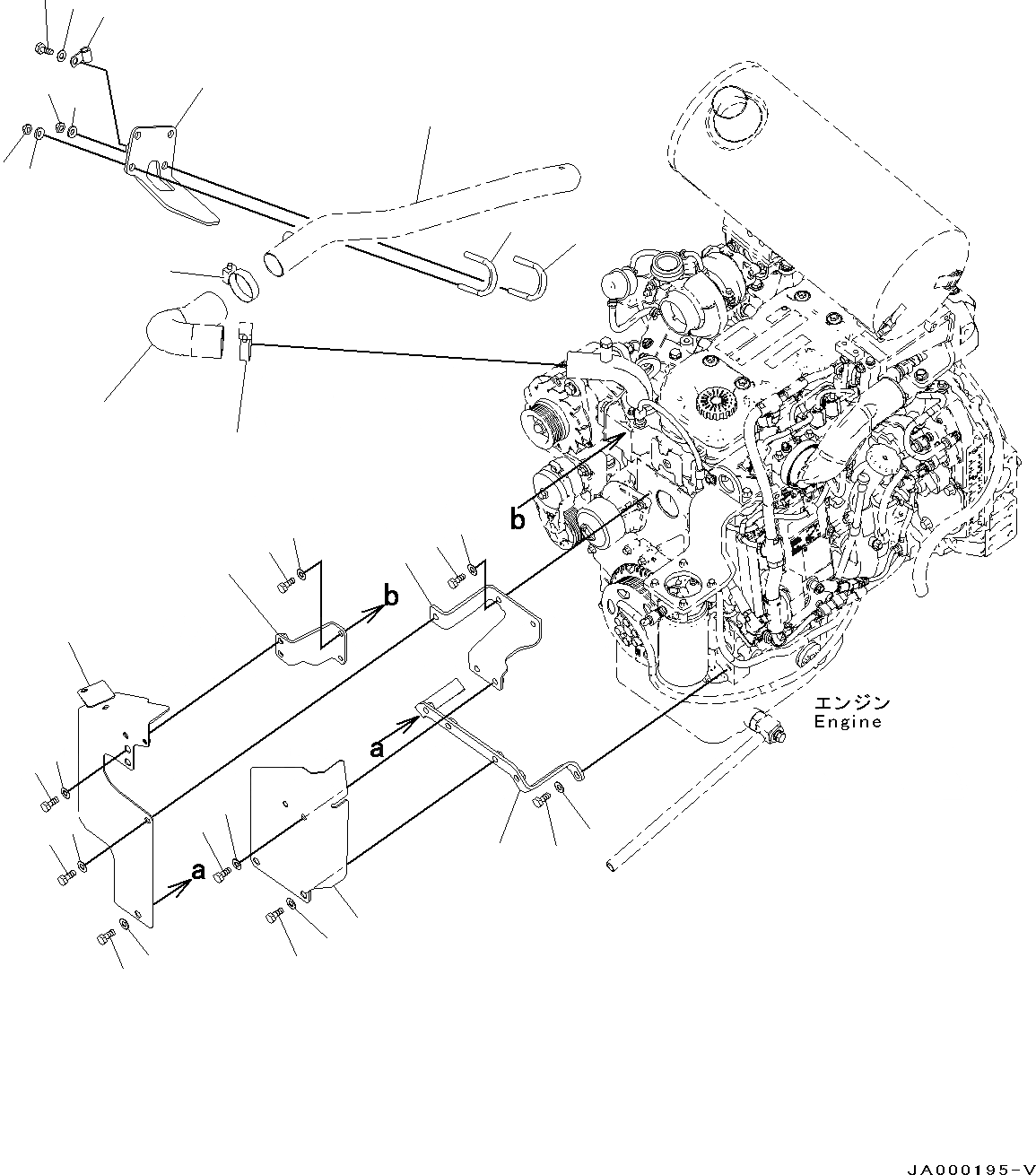 b

b

a

a

エンジン
Engine

JA000195-V