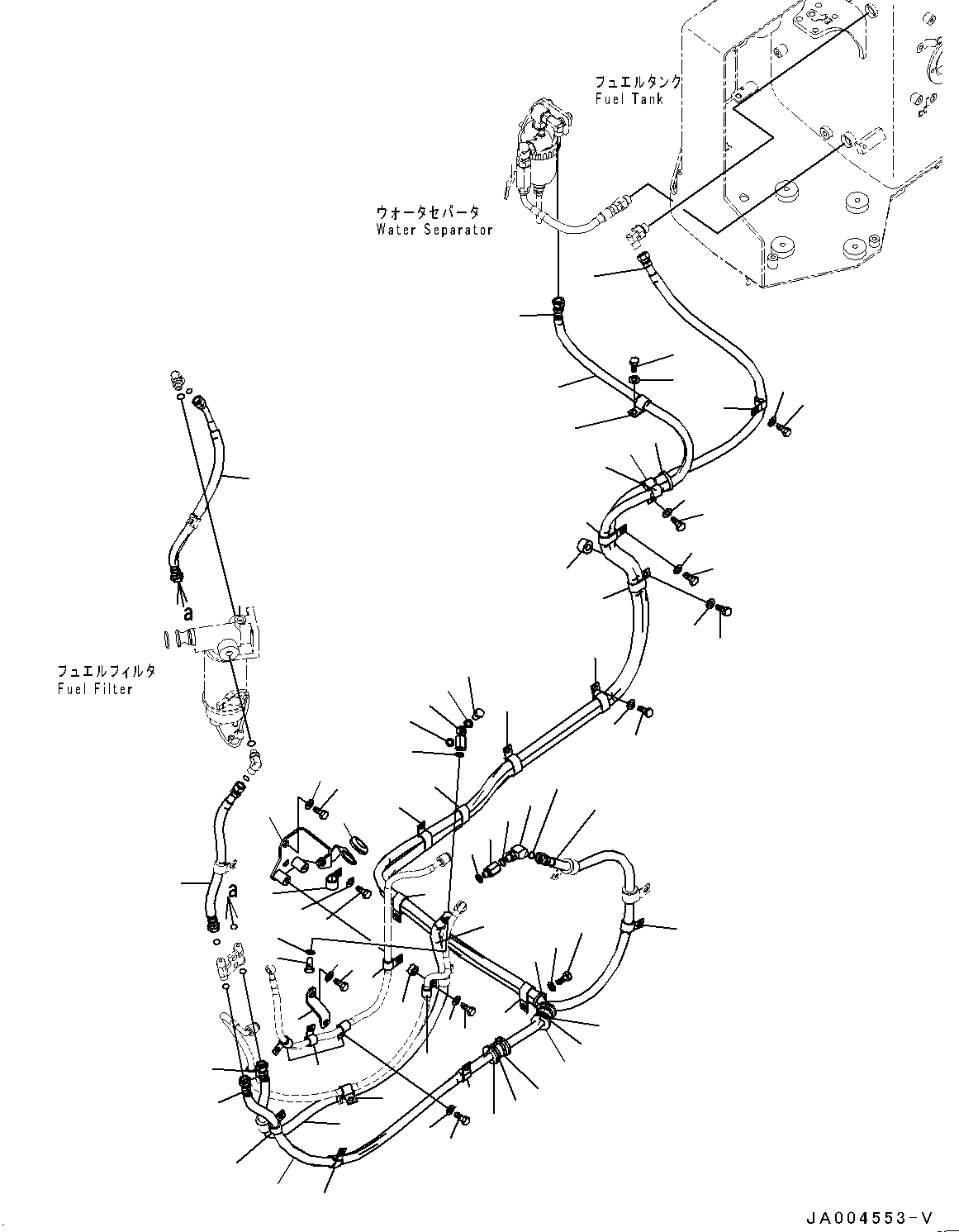 フュエルタンク
Fuel Tank

ウォータセパータ
Water Separator

a

フュエルフィルタ
Fuel Filter

a

JA004553-V