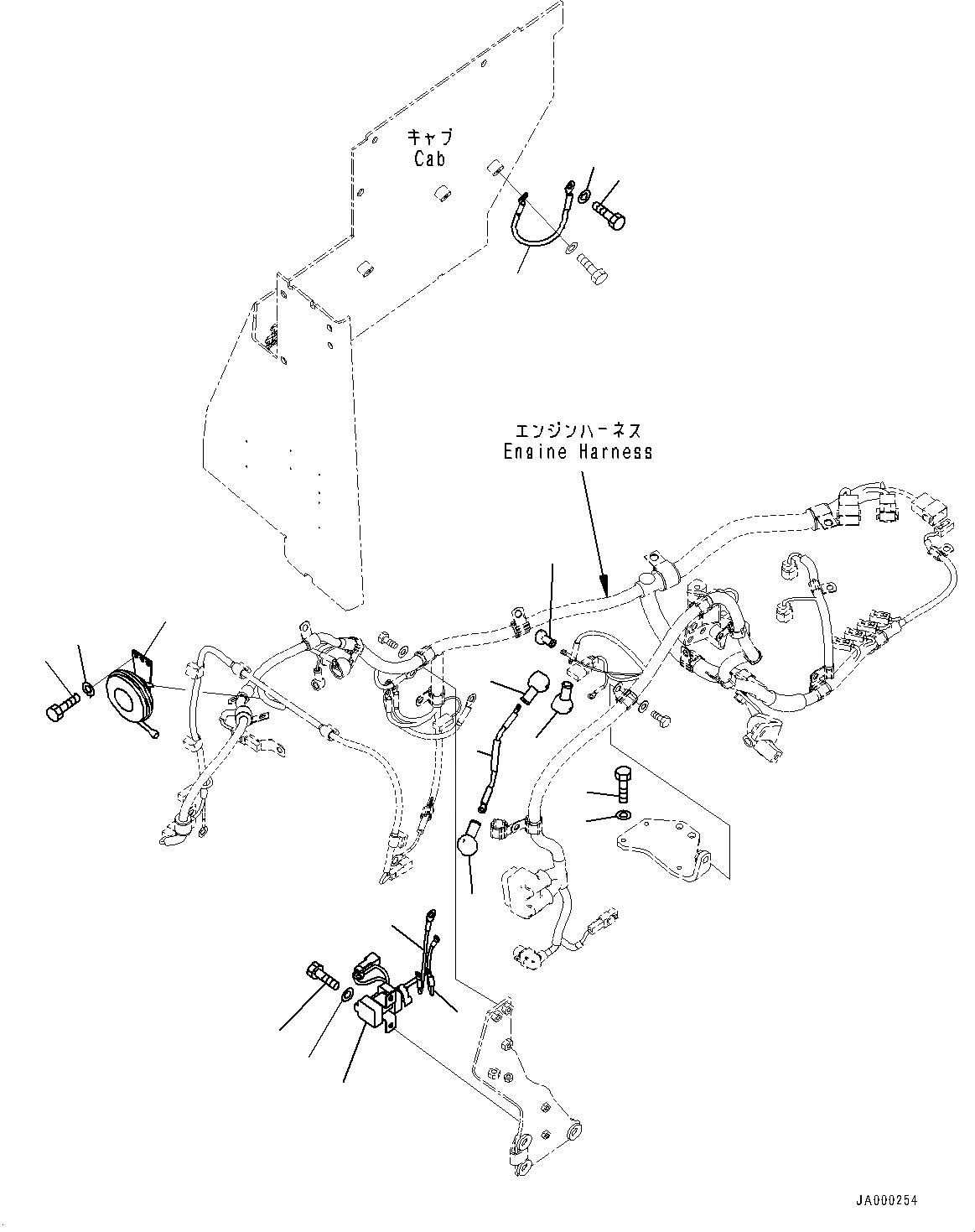 キャブ
Cab

エンジンハーネス
Engine Harness

JA000254