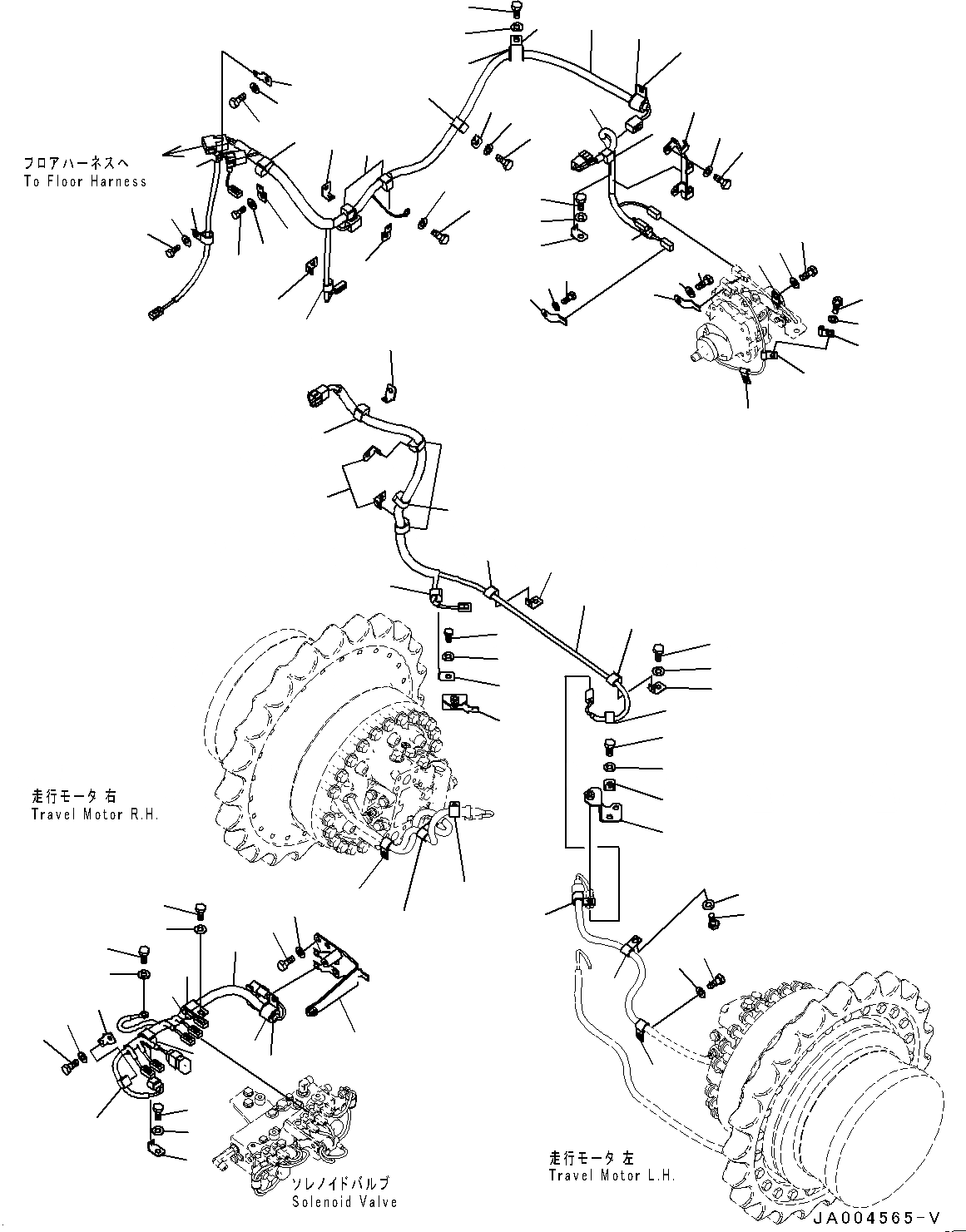 フロアハーネスへ
To Floor Harness

走行モータ 右
Travel Motor R.H.

ソレノイドバルブ
Solenoid Valve

走行モータ 左
Travel Motor L.H.

JA004565-V