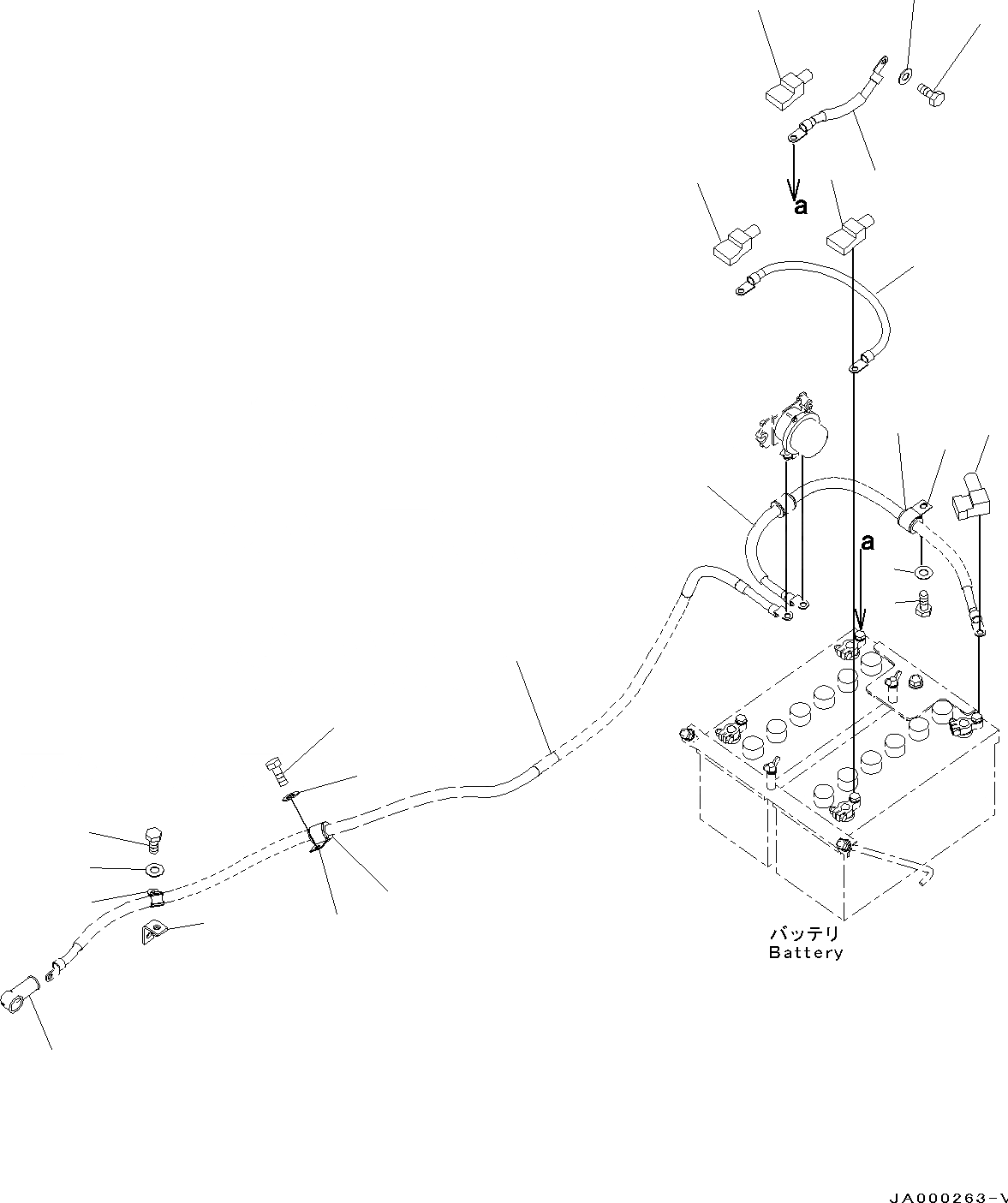 a

a

バッテリ
Battery

JA000263-V