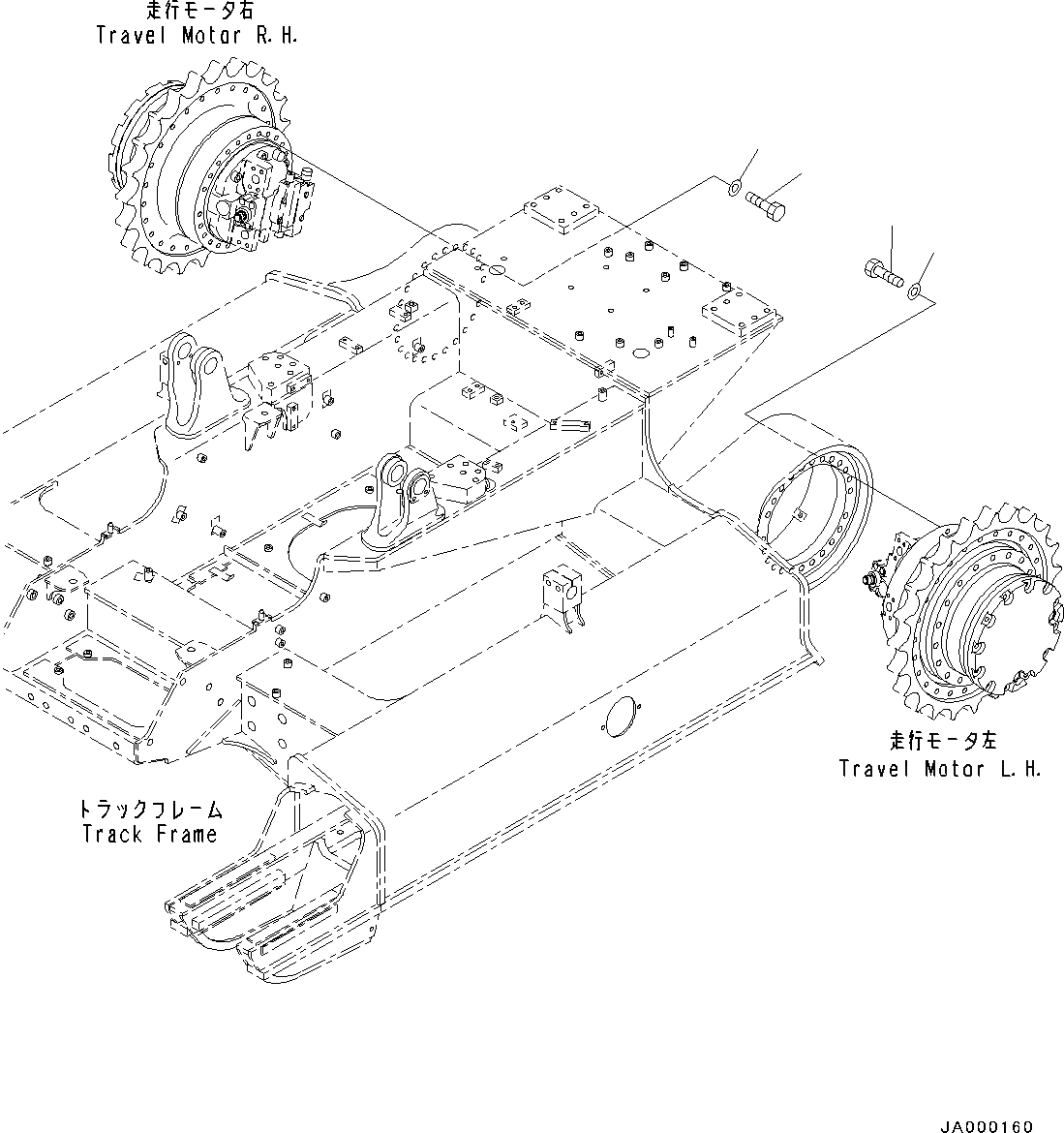 走行モータ右
Travel Motor R.H.

走行モータ左
Travel Motor L.H.

トラックフレーム
Track Frame

JA000160