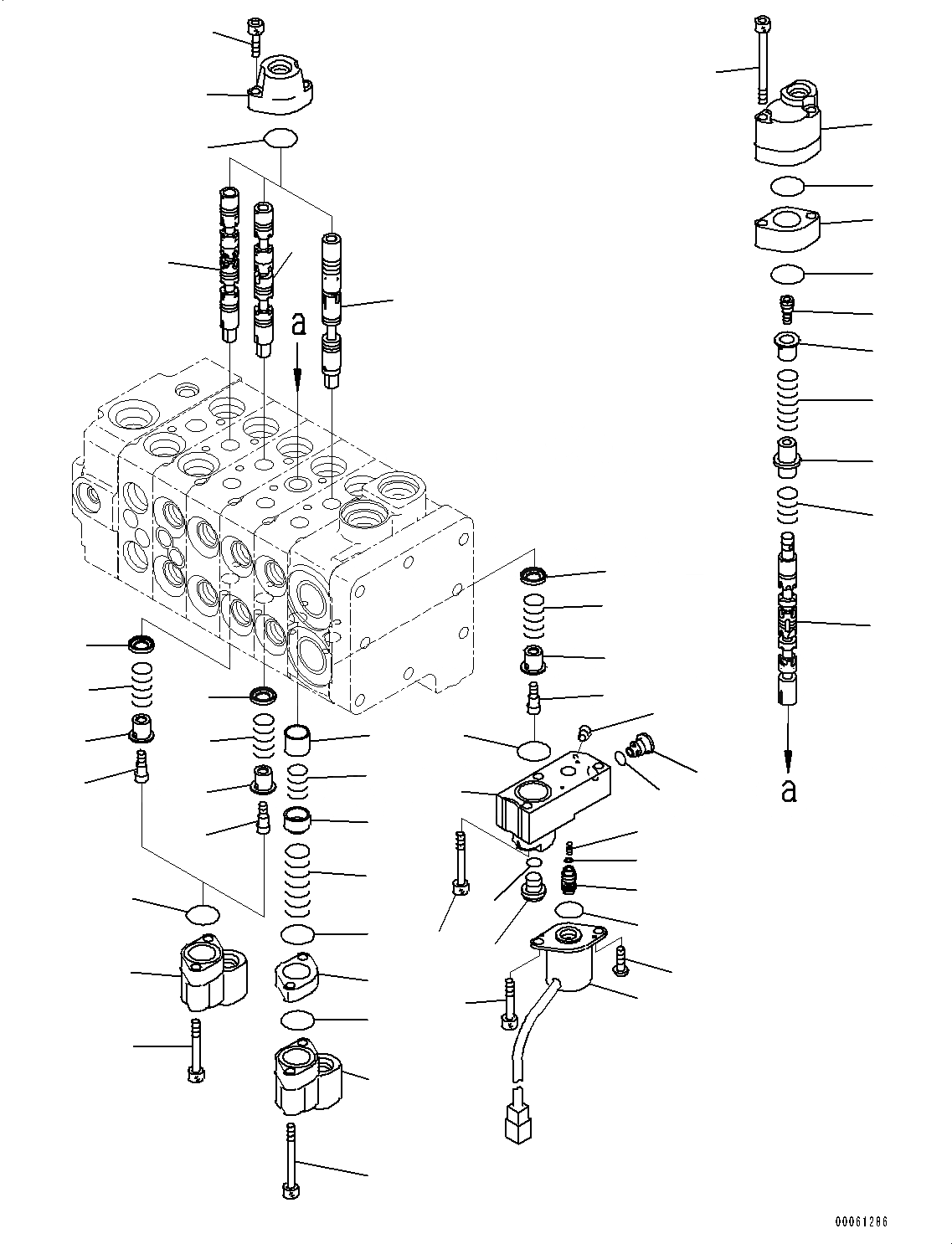 a

a

00061286