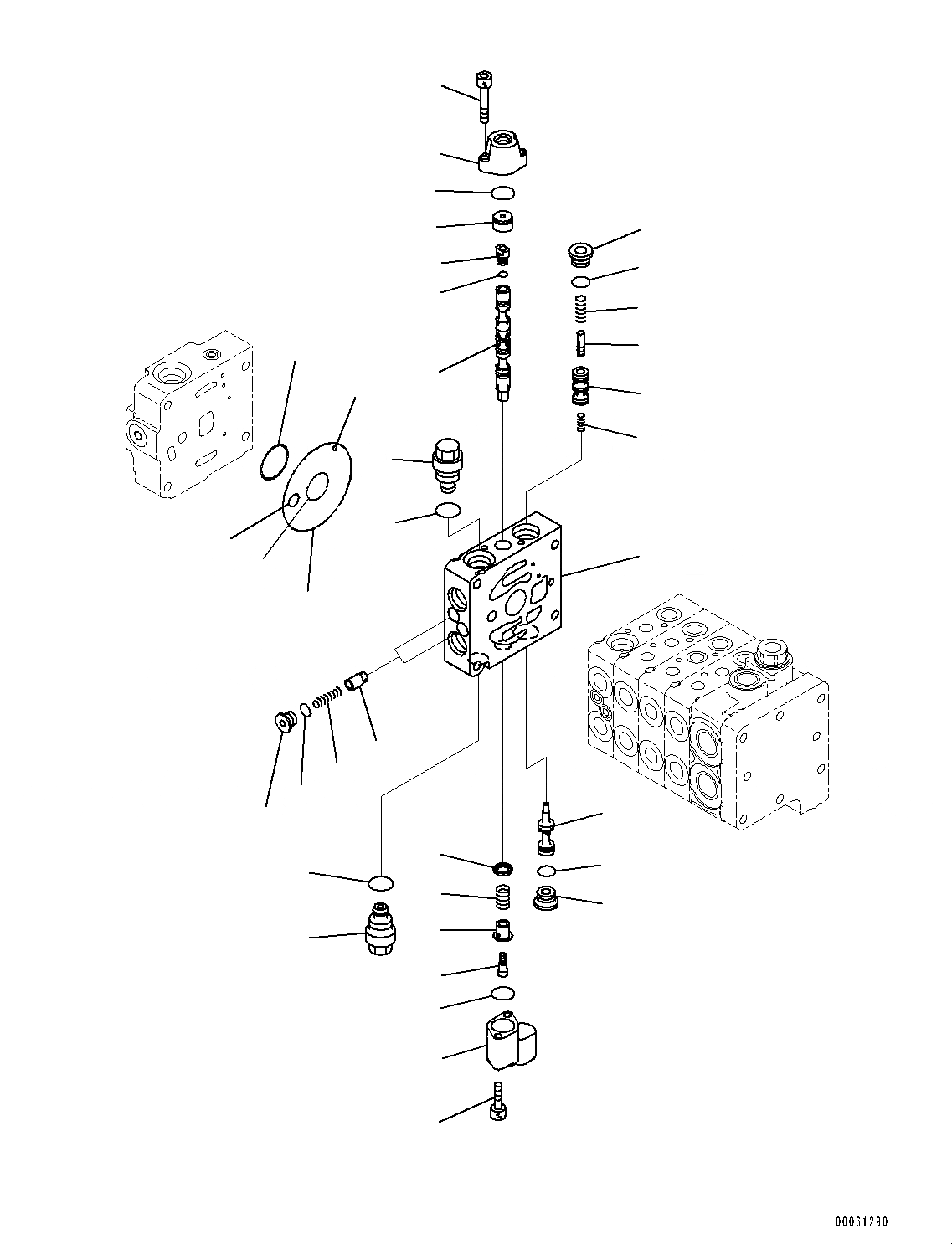 00061290