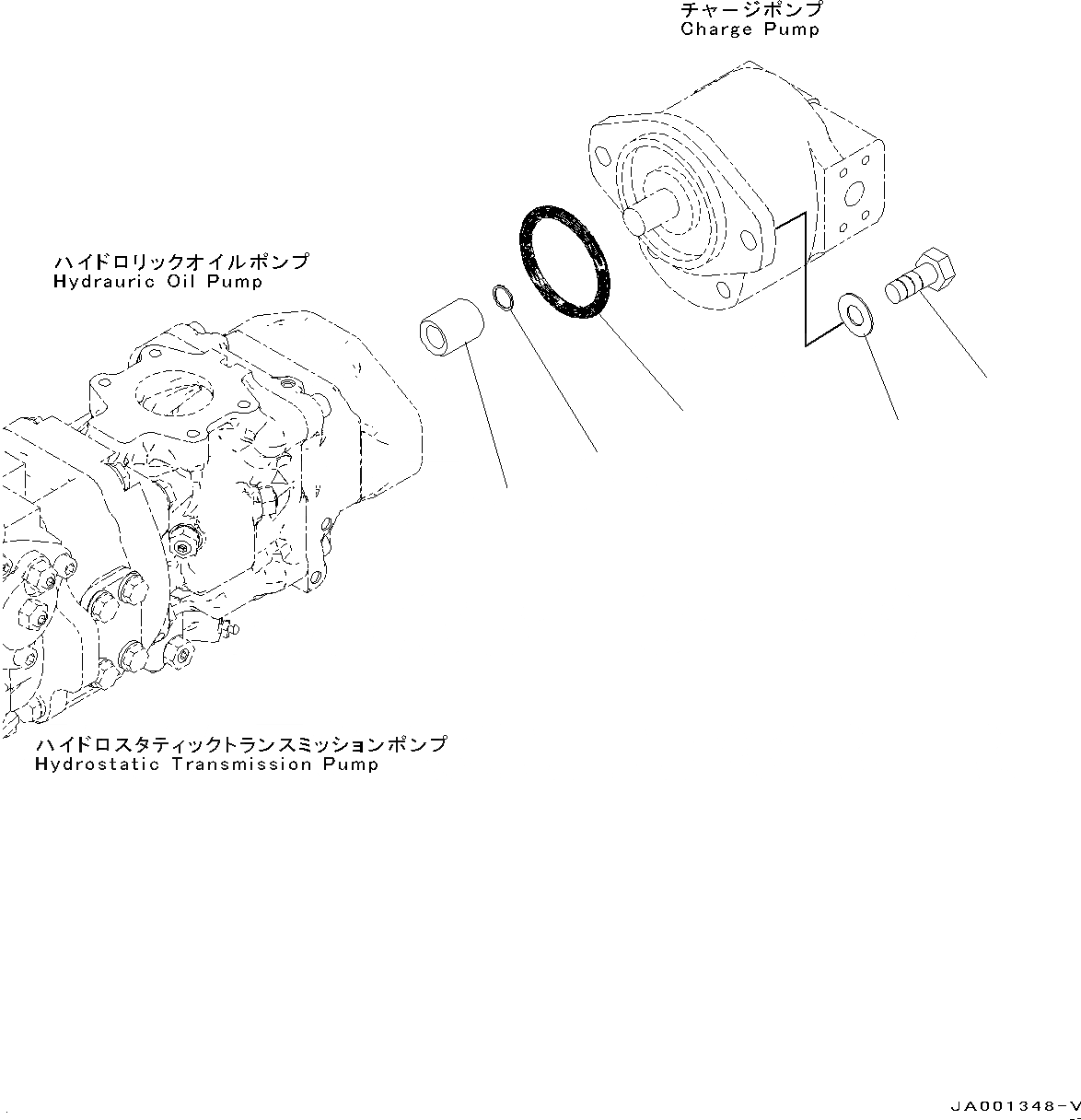 チャージポンプ
Charge Pump

ハイドロリックオイルポンプ
Hydrauric Oil Pump

ハイドロスタティックトランスミッションポンプ
Hydrostatic Transmission Pump

JA001348-V