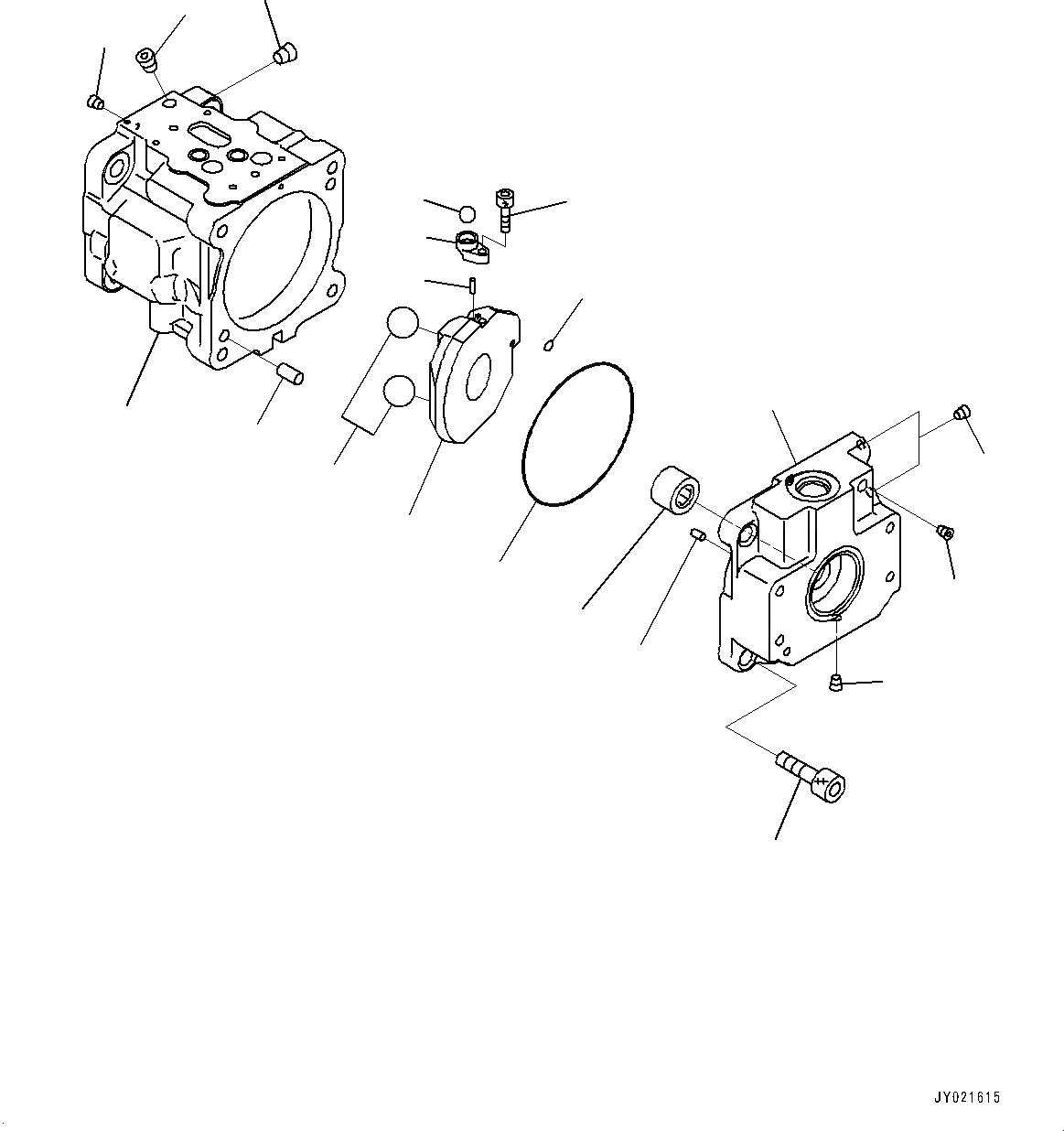 JY021615