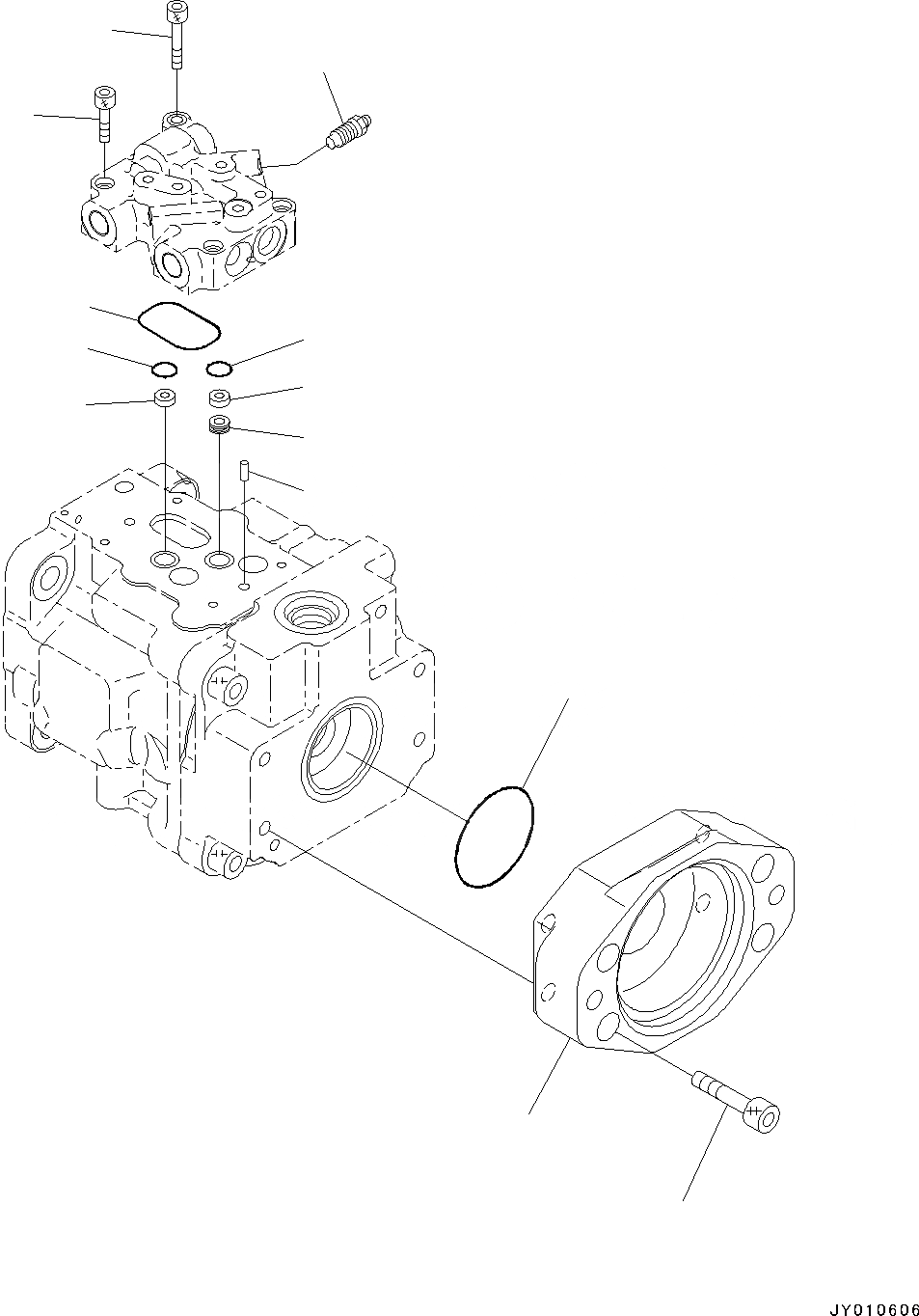 JY010606