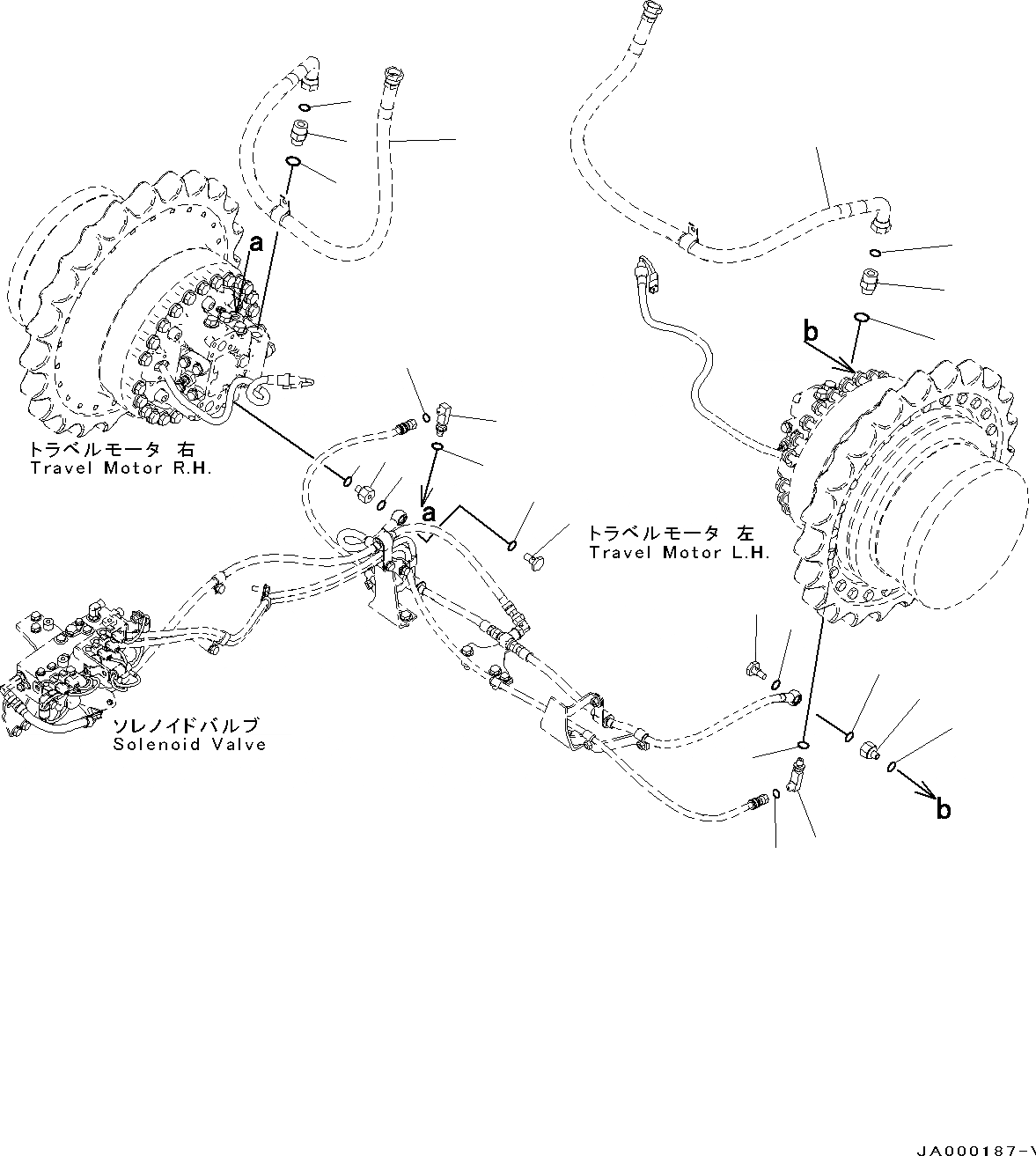 a

b

トラベルモータ 右
Travel Motor R.H.

a

トラベルモータ 左
Travel Motor L.H.

ソレノイドバルブ
Solenoid Valve

b

JA000187-\