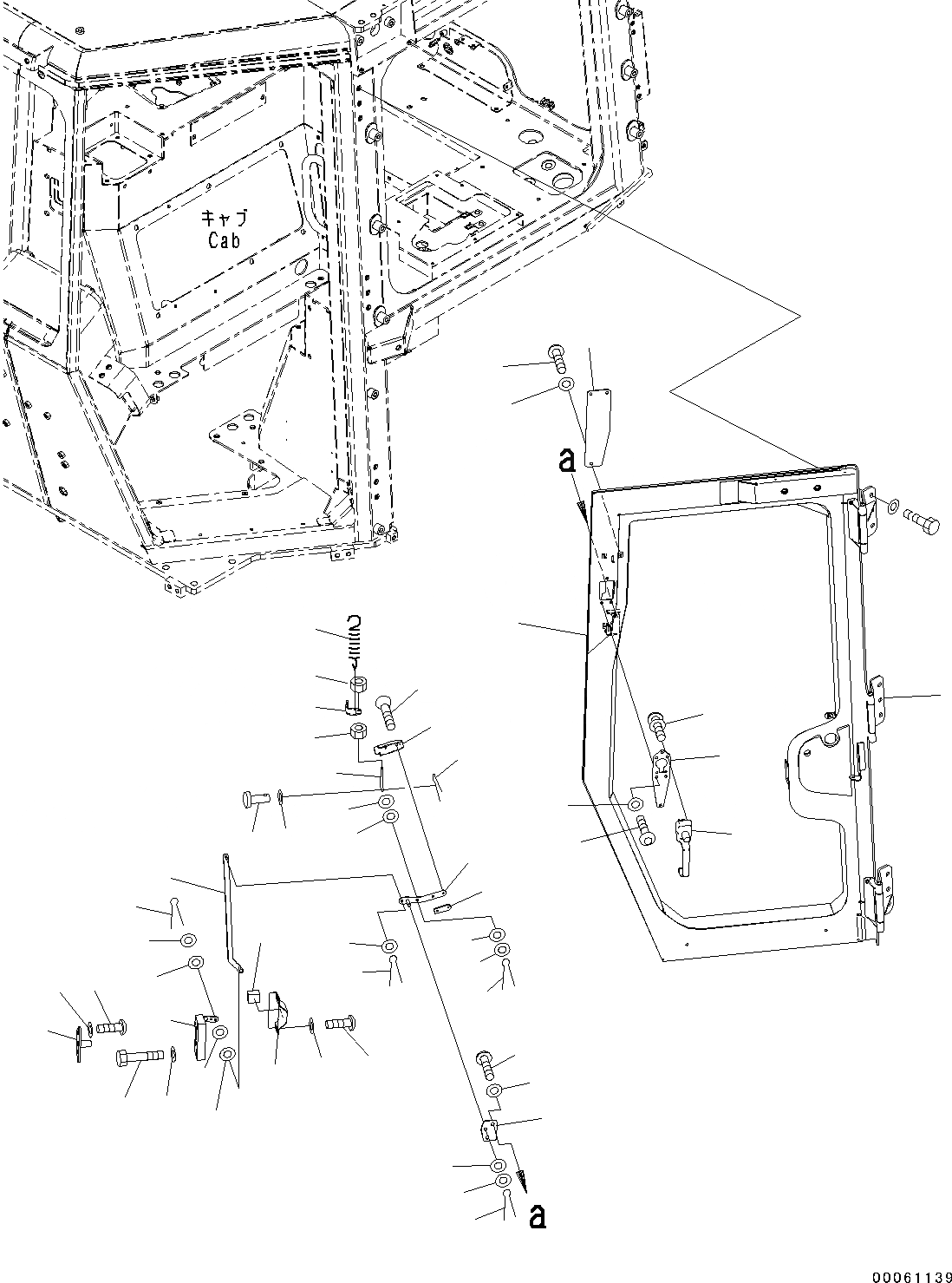 キャブ
Cab

a

a

00061139