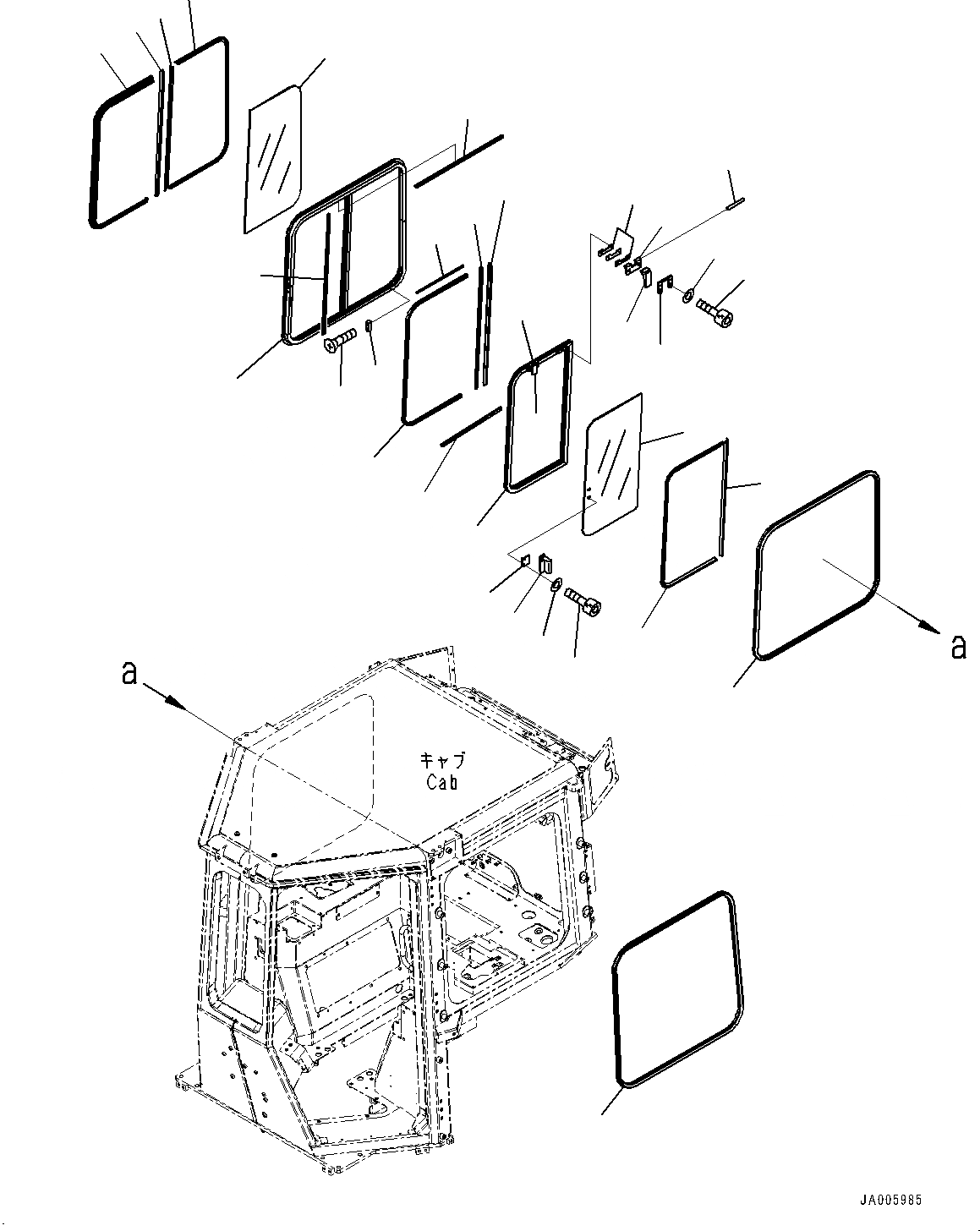 a

a

キャブ
Cab

JA005985