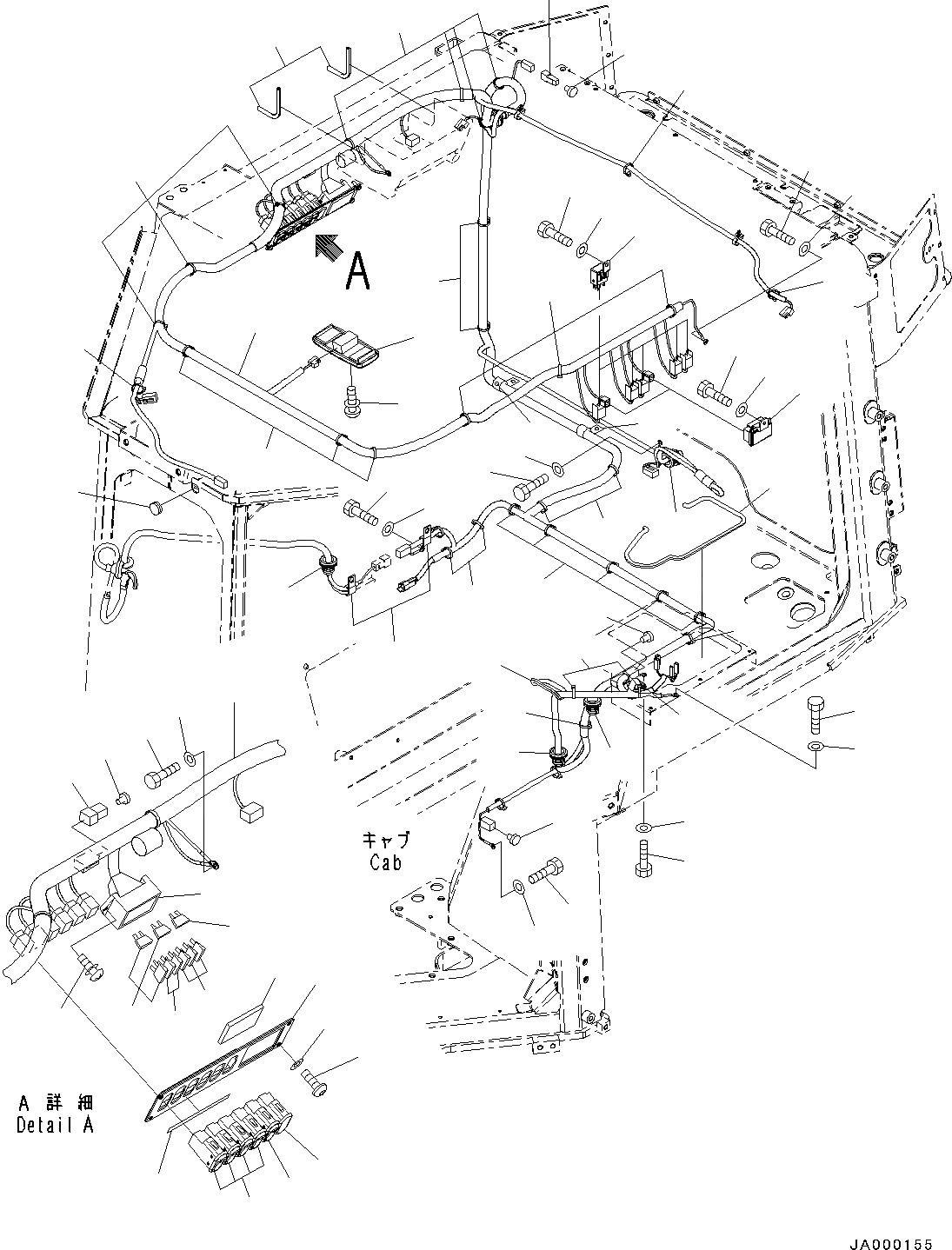 A

キャブ
Cab

A 詳細
Detail A

JA000155