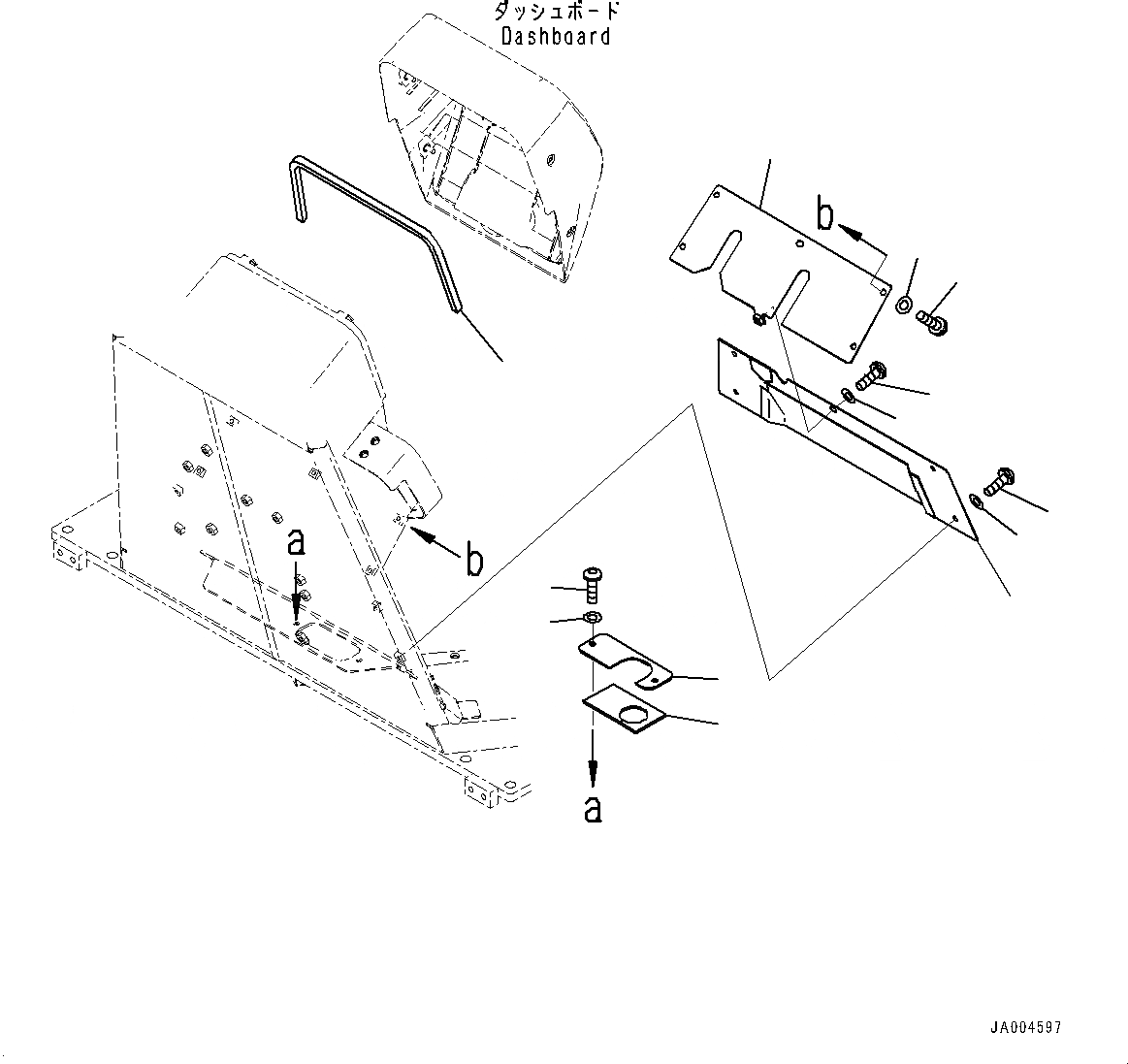 ダッシュボード
Dashboard

b

a

b

a

JA004597