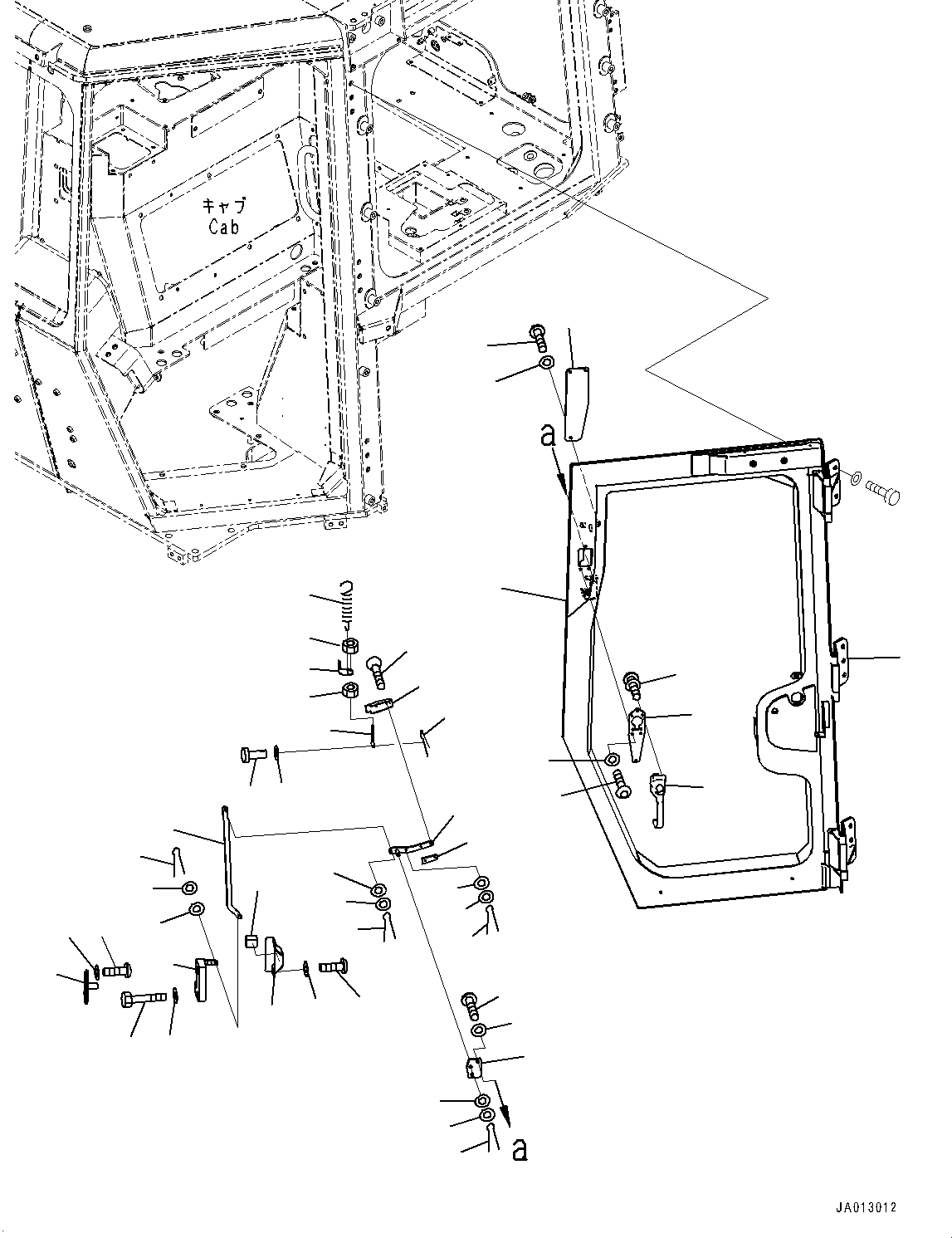 キャブ
Cab

a

a

JA013012