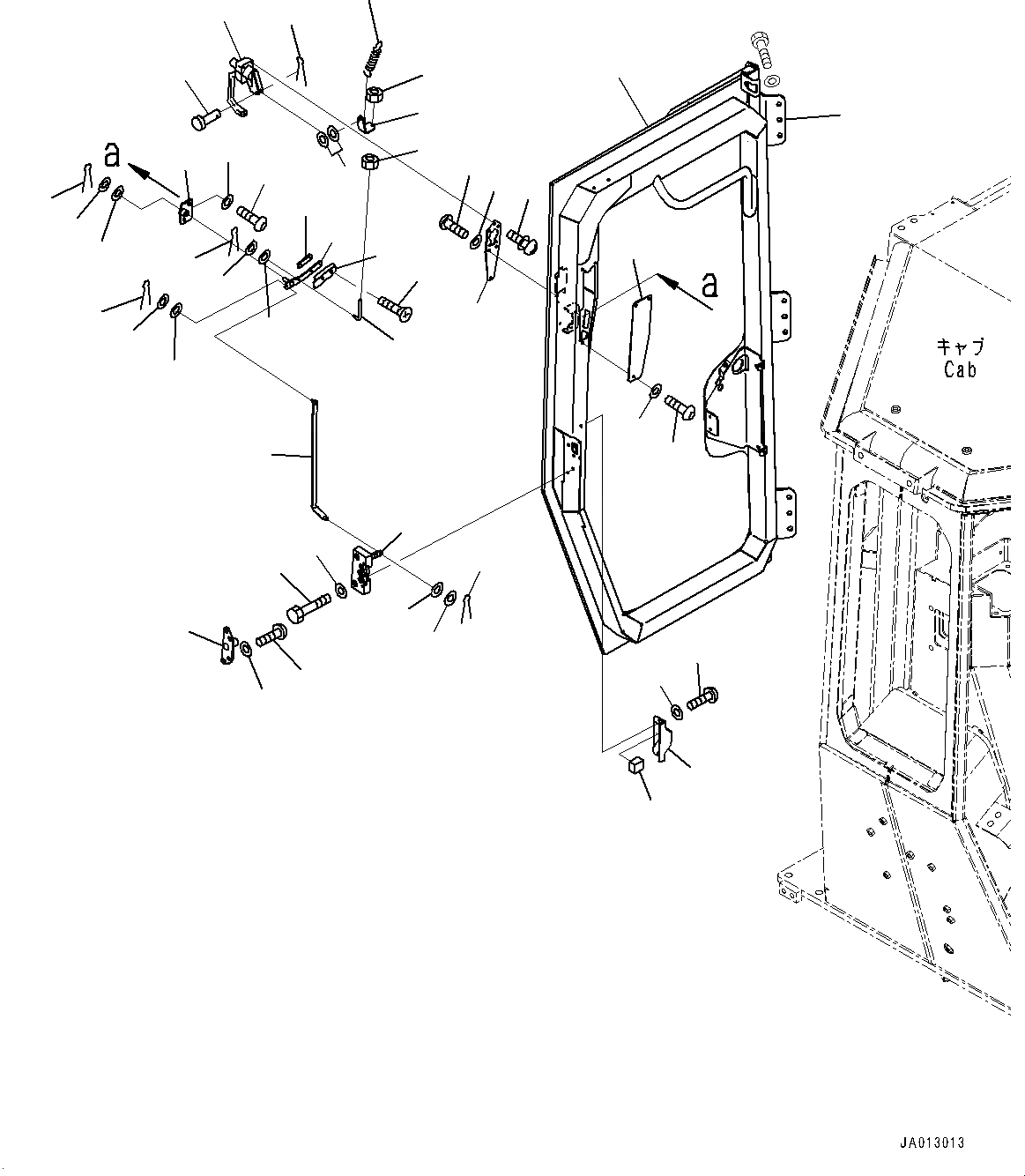 a

a

キャブ
Cab

JA013013