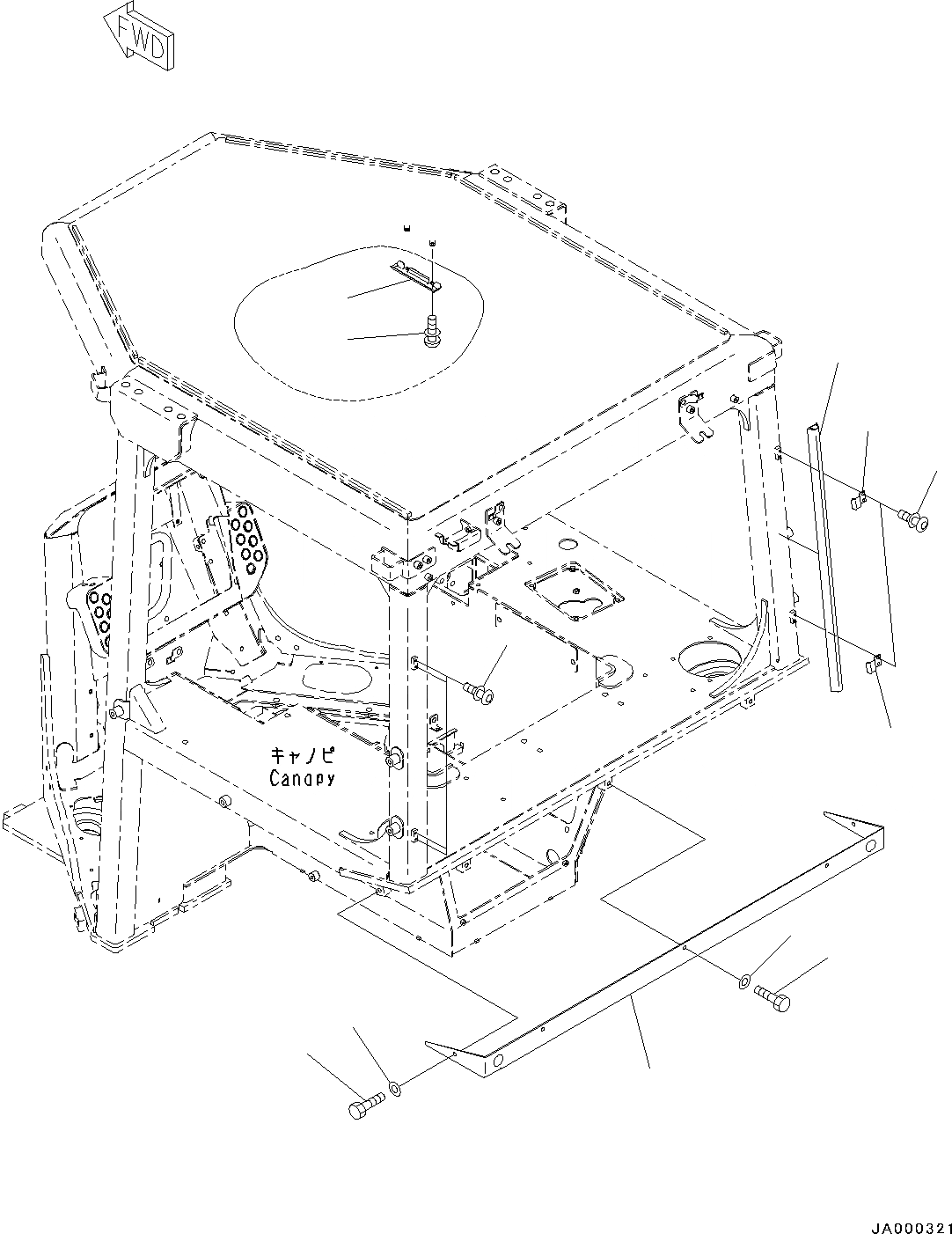 FWD

キャノピ
Canopy

JA000321