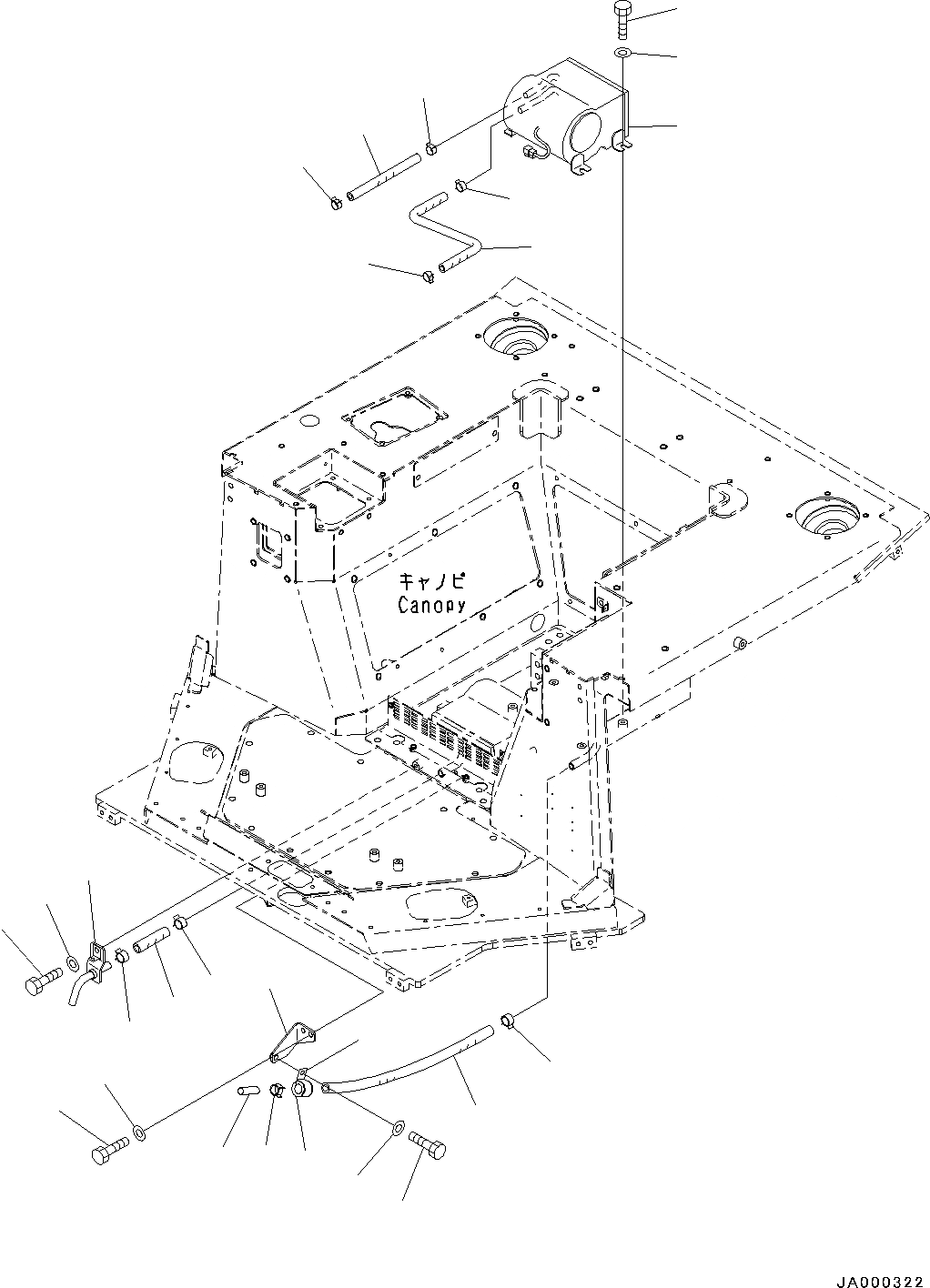 キャノピ
Canopy

JA000322